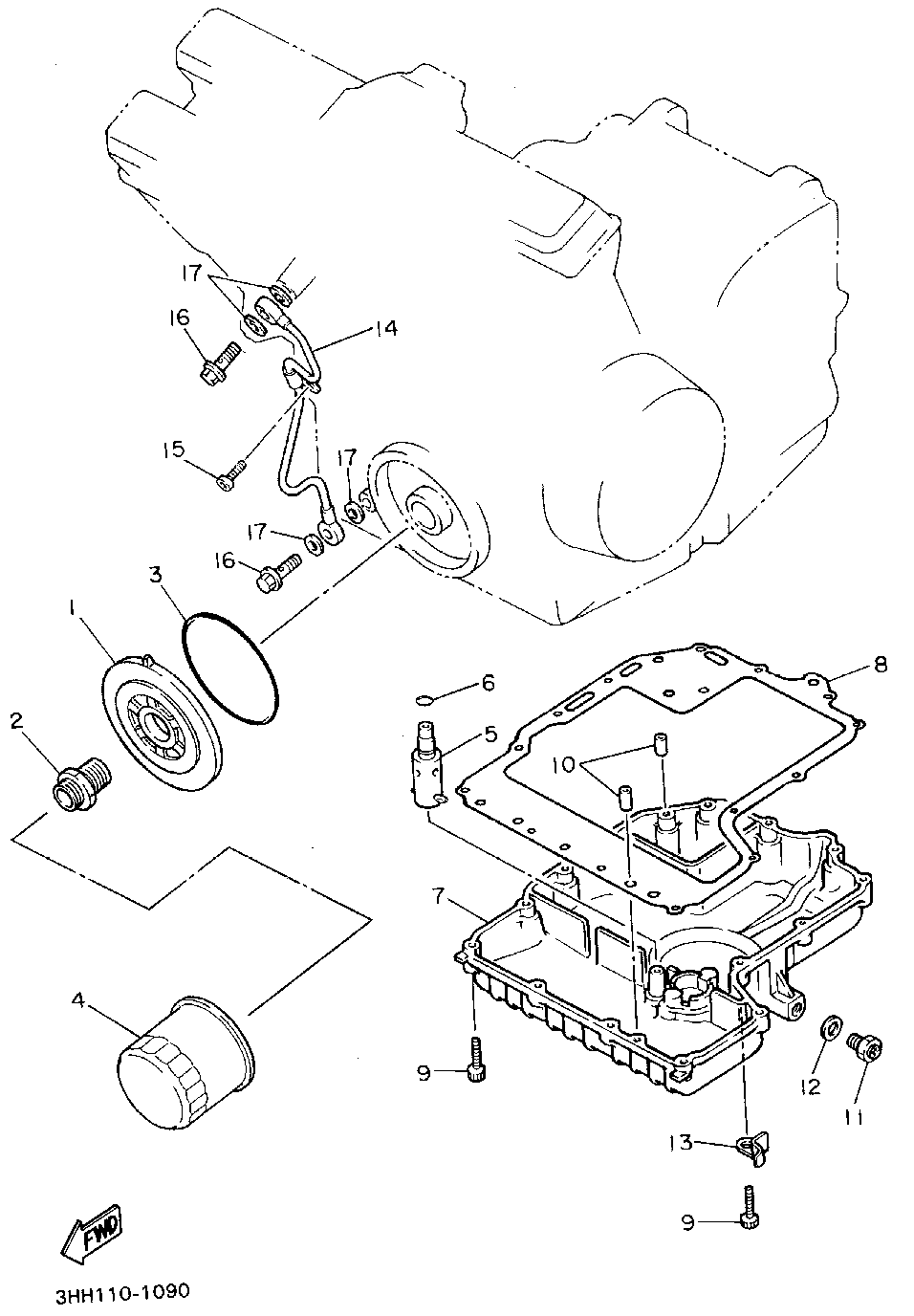 17
16
14
15
17
17
16
3
1
2
6
5
8
10
7
4
9
12
11
13
9
FWD
3HH110-1090