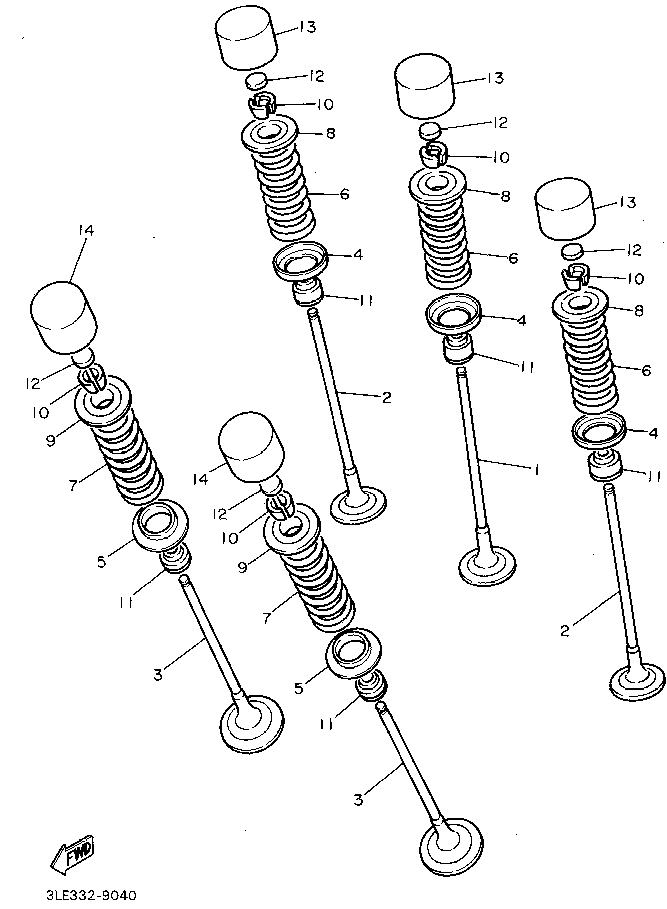 13
12
10
8
6
4
11
2
13
12
10
8
6
4
11
1
13
12
10
8
6
4
11
2
14
12
10
9
7
5
11
3
14
12
10
9
7
5
11
3
FWD
3LE332-9040