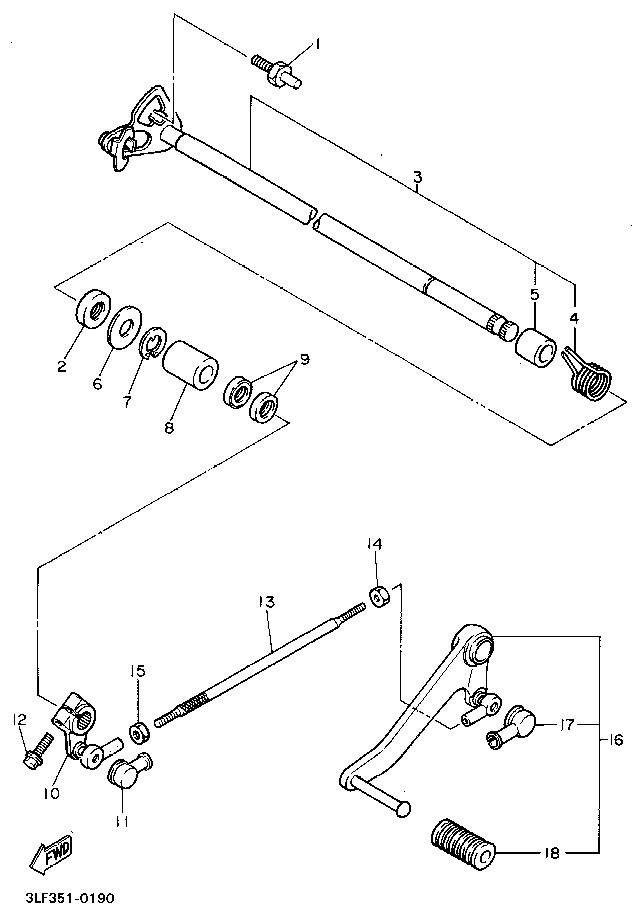 1
3
5
4
2
6
7
8
9
14
13
15
12
10
11
17
16
18
FWD
3LF351-0190