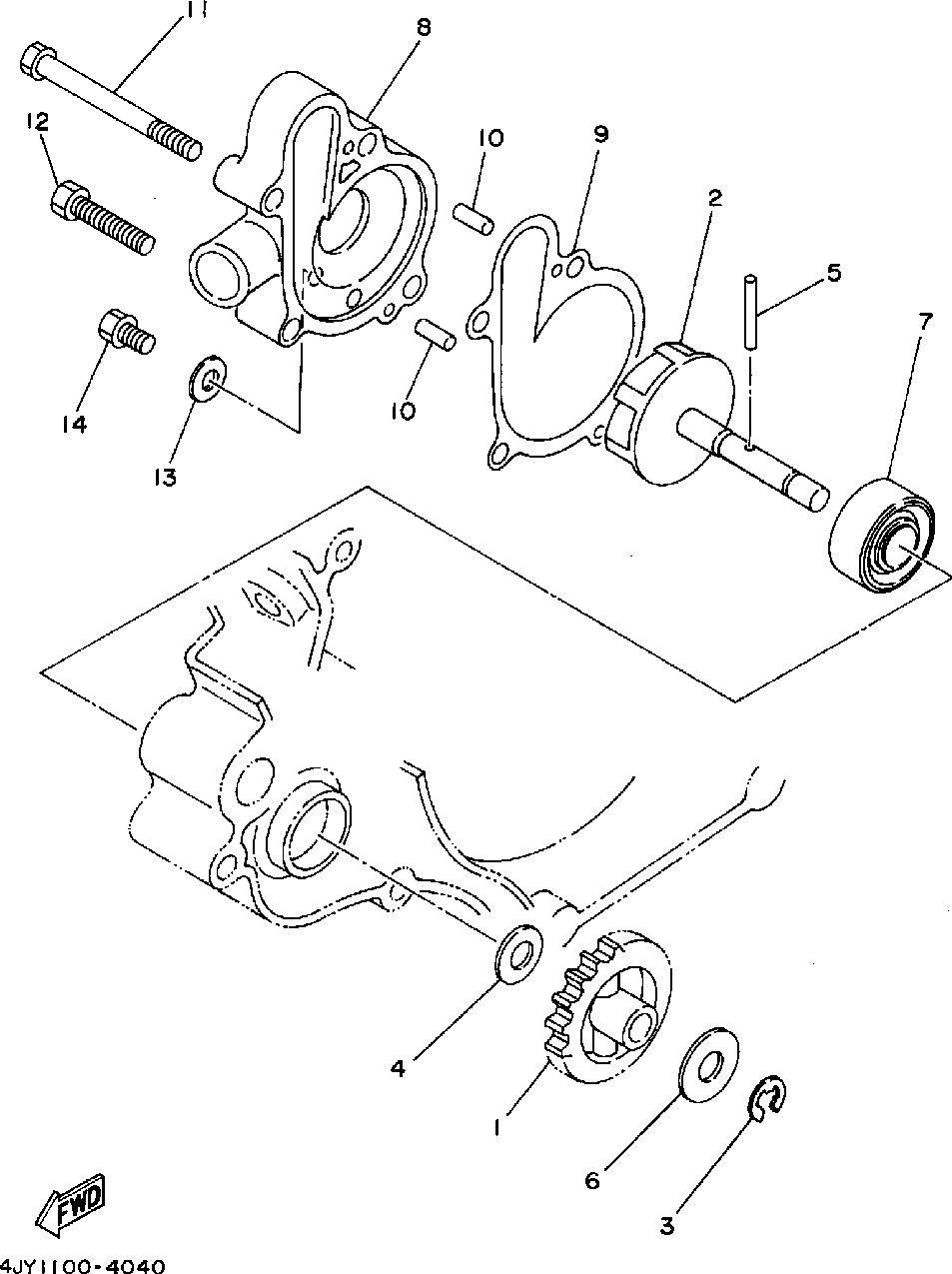 11
8
12
10
9
2
5
7
14
13
10
4
1
6
3
FWD
4JY1100-4040