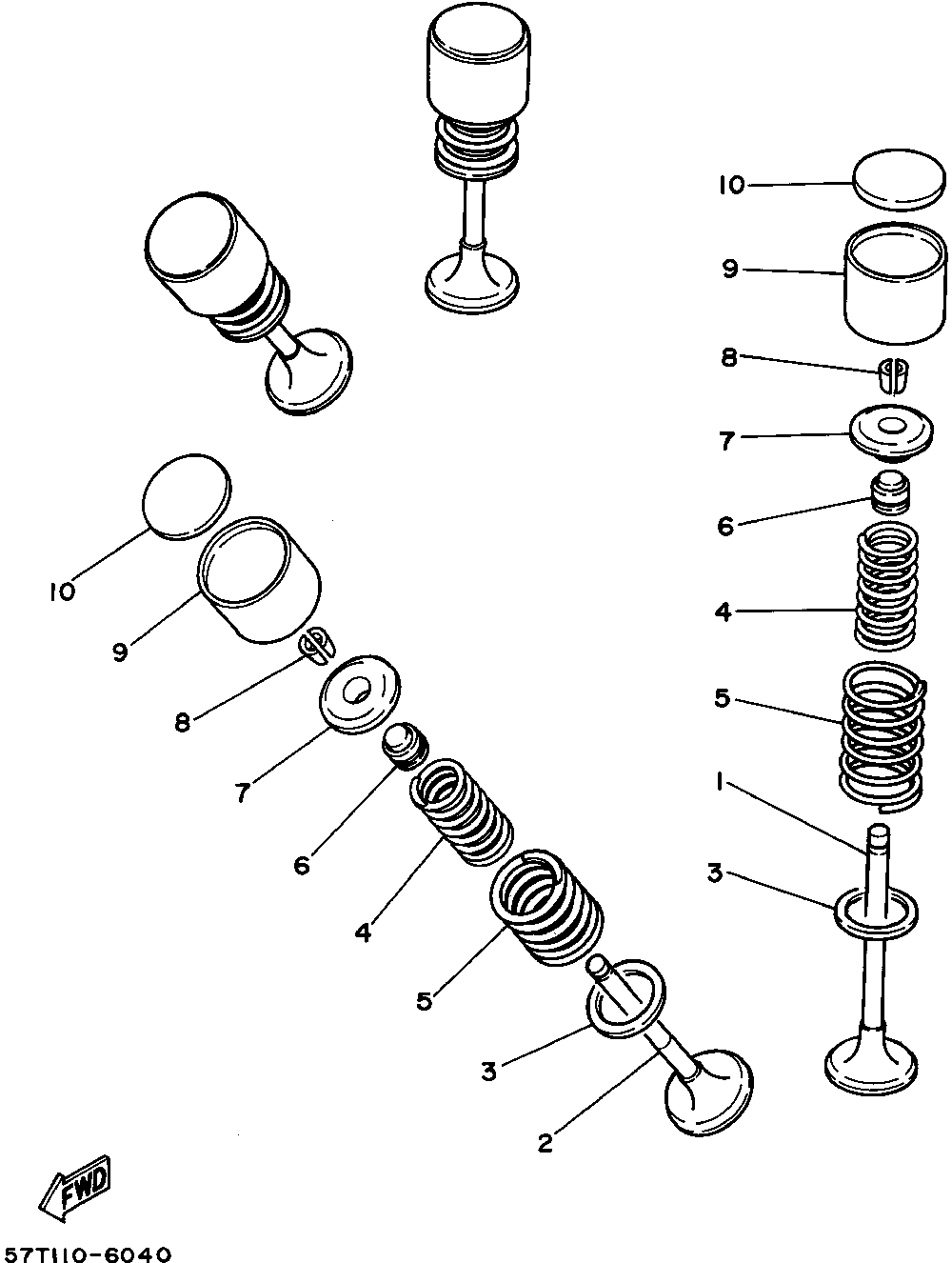 10
9
8
7
6
4
5
1
3
10
9
8
7
6
4
5
3
2
FWD
57T110-6040