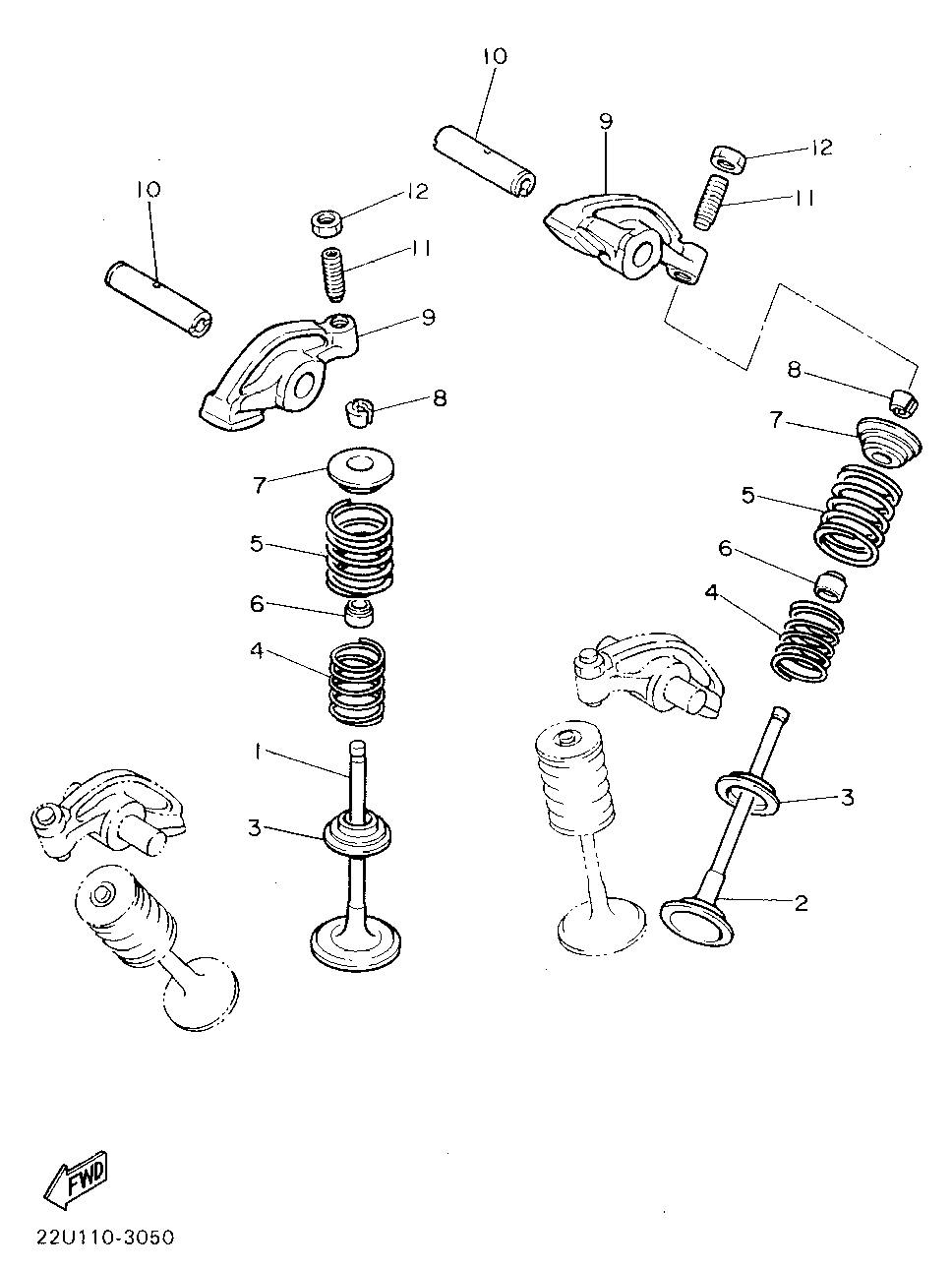 10
9
12
11
10
12
11
9
8
8
7
7
5
5
6
6
4
4
1
3
3
2
FWD
22U110-3050