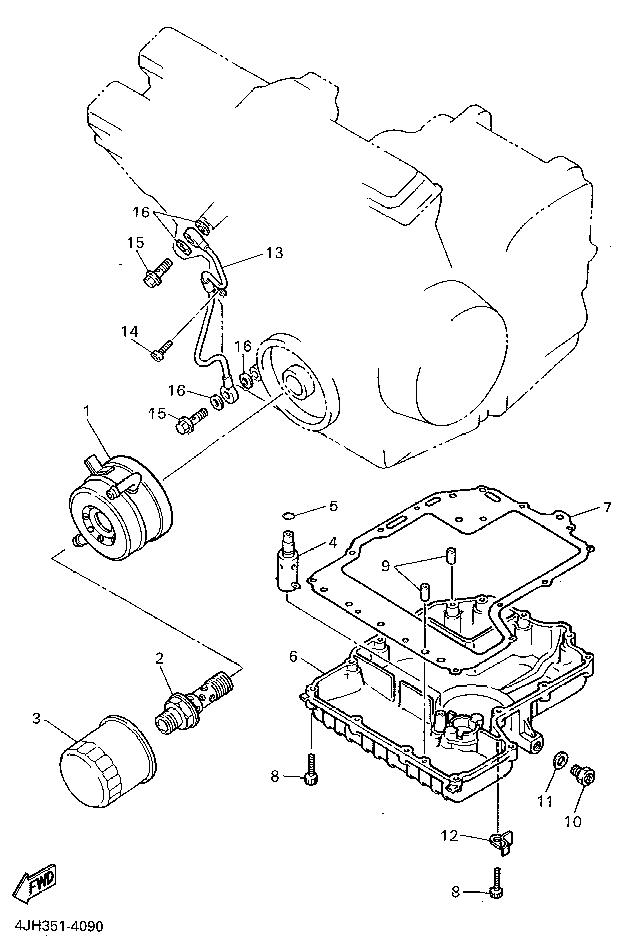 16
15
13
14
16
16
15
1
5
7
4
9
6
2
3
8
11
10
12
8
FWD
4JH351-4090