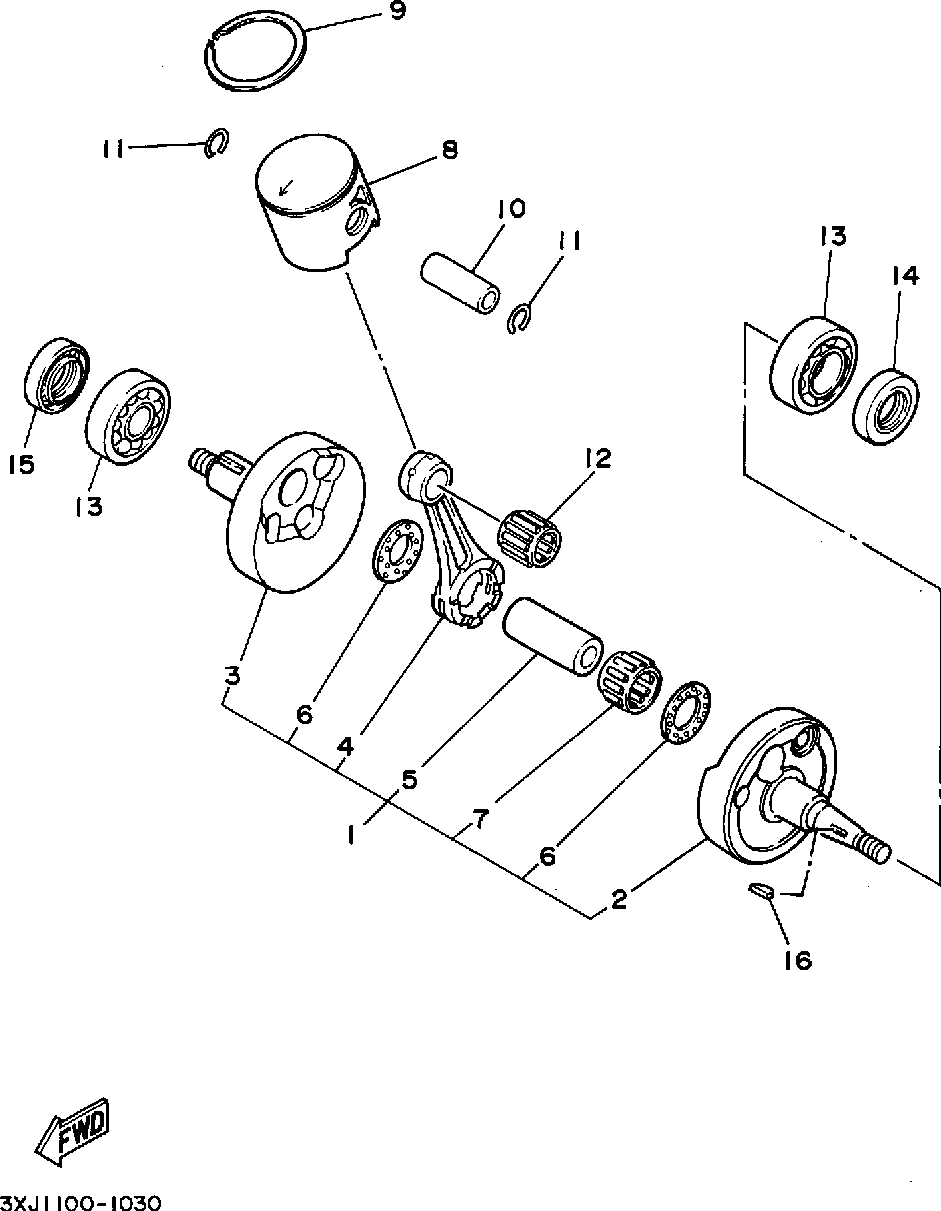 9
11
8
10
11
13
14
15
13
12
3
6
4
5
1
7
6
2
16
FWD
3XJ1100-1030