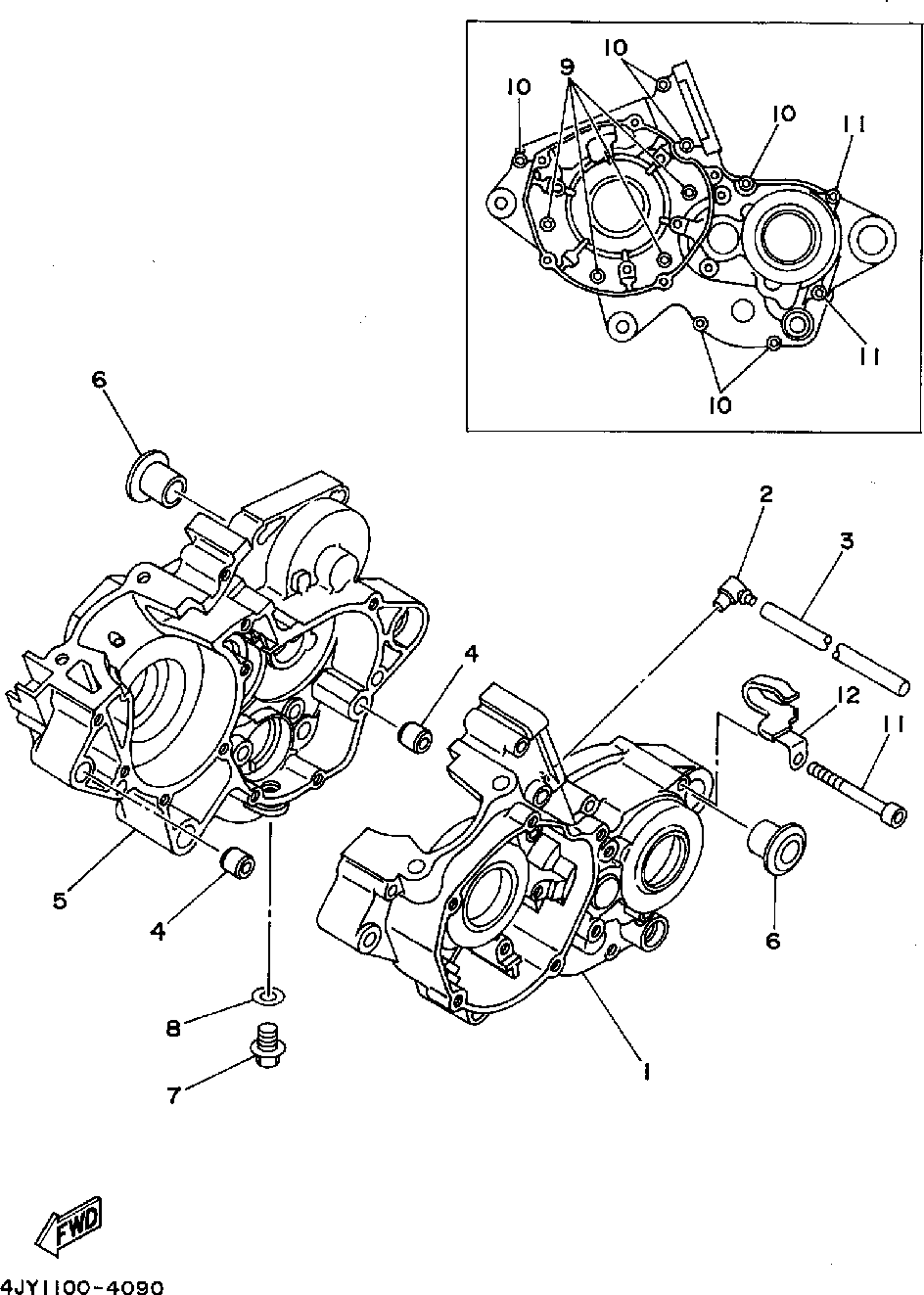 10
9
10
10
11
11
10
6
2
3
4
12
11
5
4
6
8
7
1
FWD
4JY1100-4090