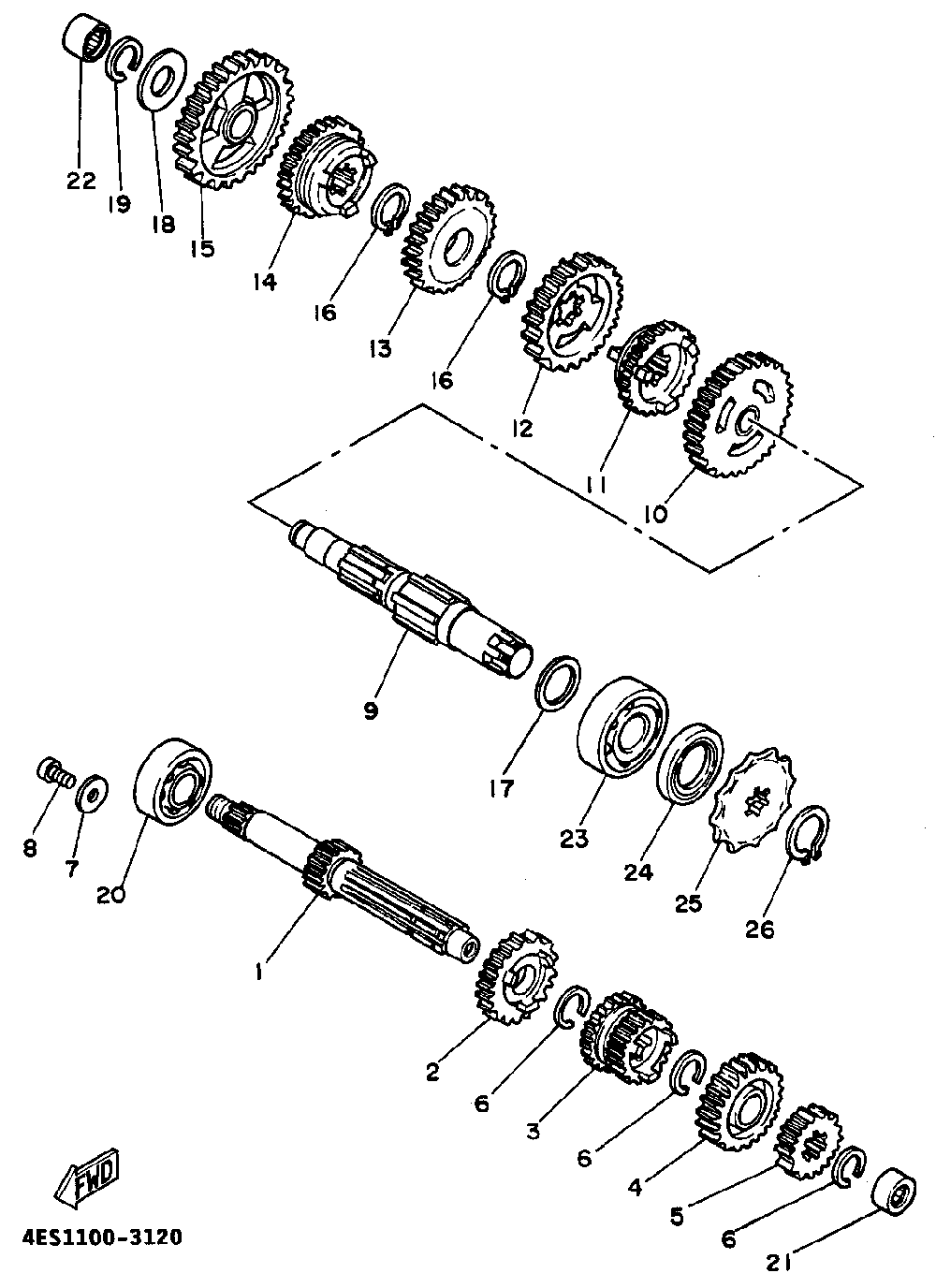 22
19
18
15
14
16
13
16
12
11
10
9
17
23
24
25
26
8
7
20
1
2
6
3
6
4
5
6
21
FWD
4ES1100-3120