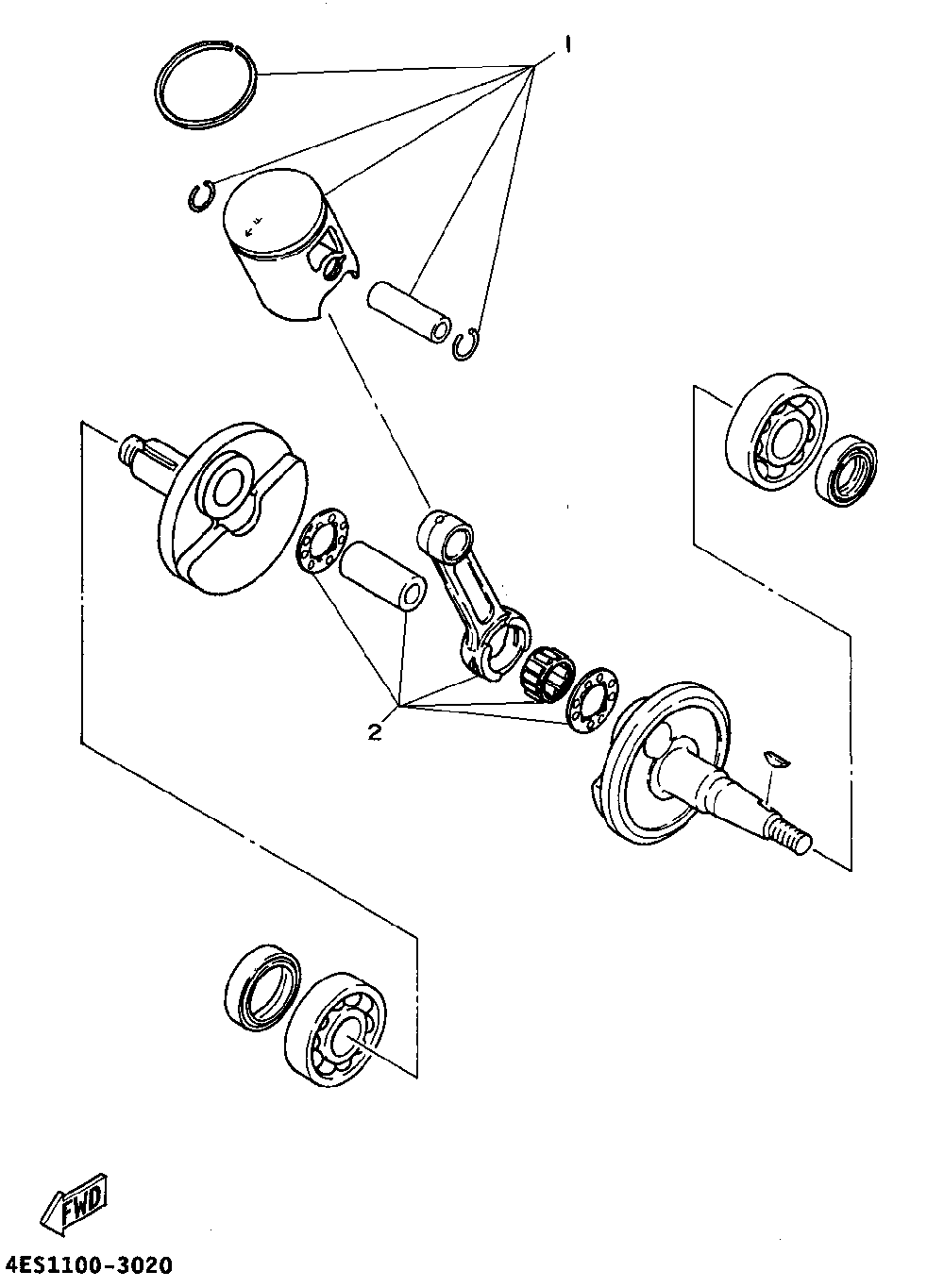 1

2

FWD

4ES1100-3020