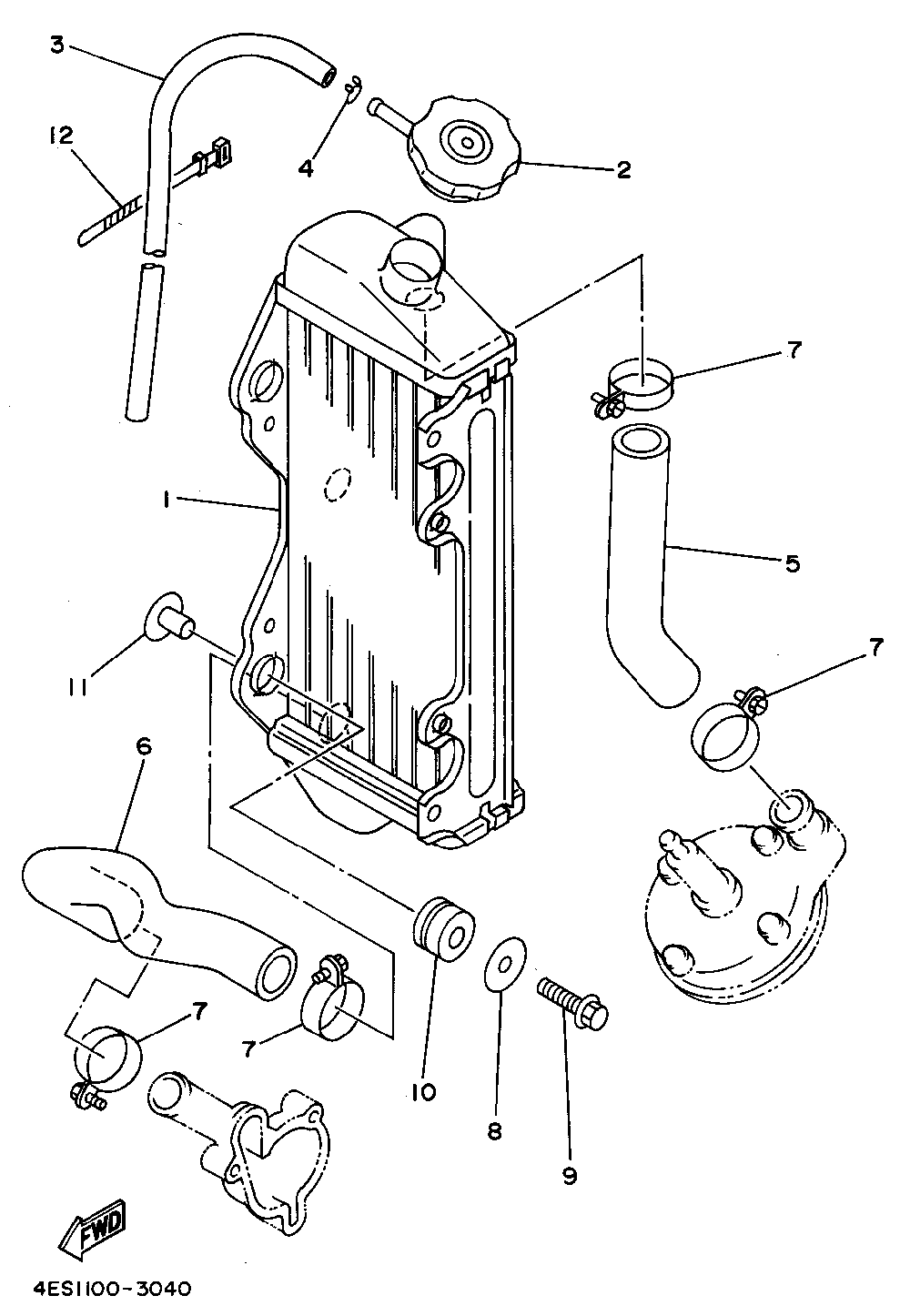 3
12
4
2
7
1
5
11
7
6
7
7
10
8
9
FWD
4ES1100-3040