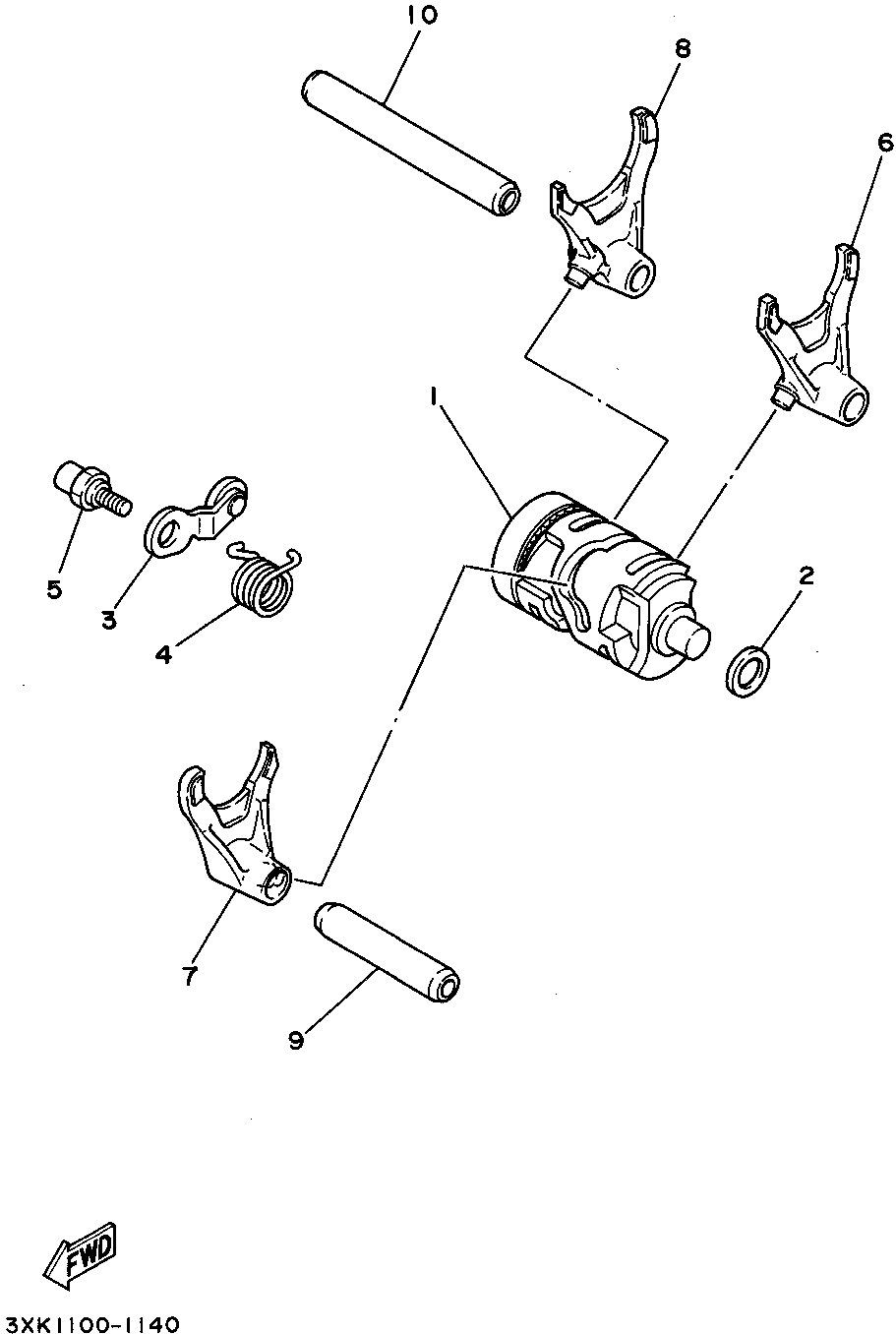 10
8
6
1
5
3
4
2
7
9
FWD
3XK1100-1140