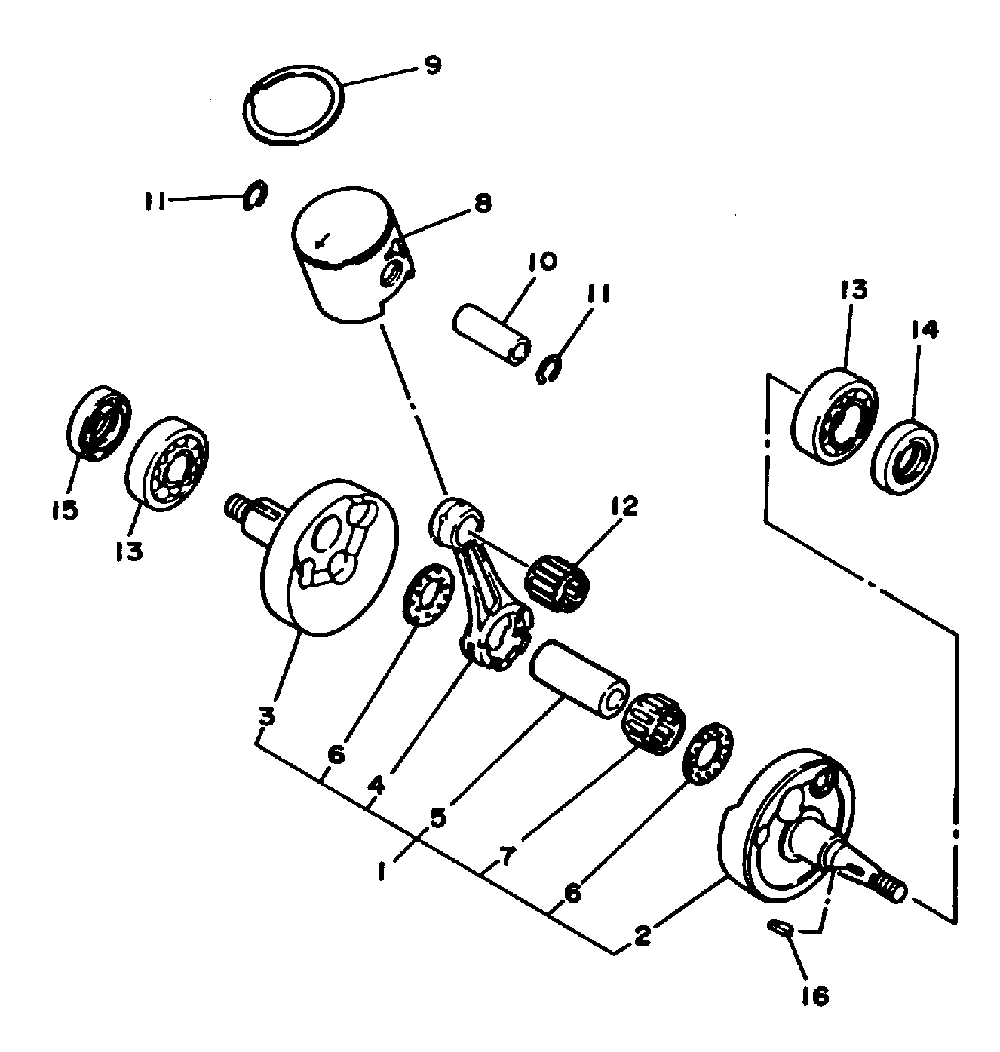 9
11
8
10
11
13
14
15
13
12
3
6
4
5
1
7
6
2
16