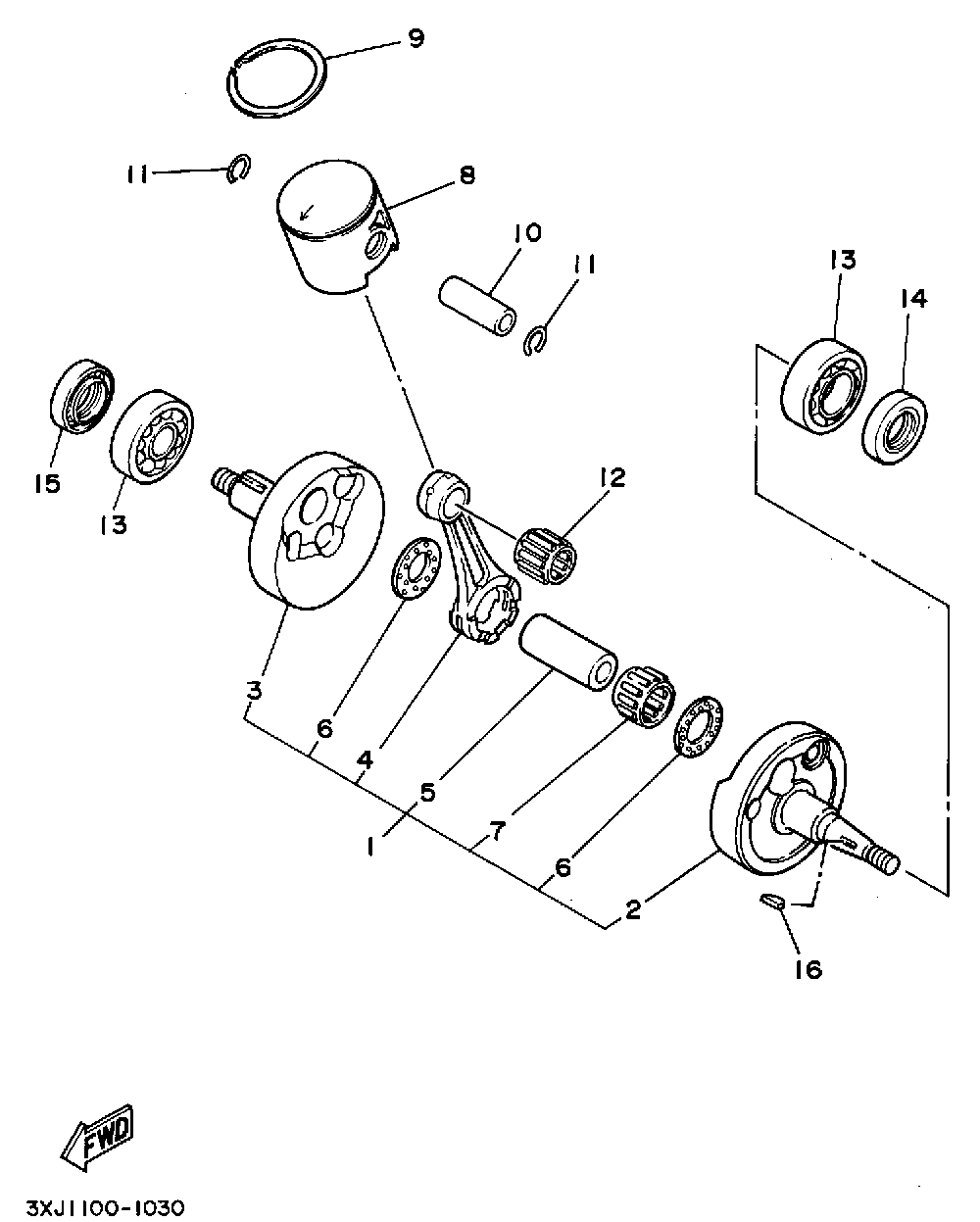 9
11
8
10
11
13
14
15
13
12
3
6
4
5
1
7
6
2
16
FWD
3XJ1100-1030