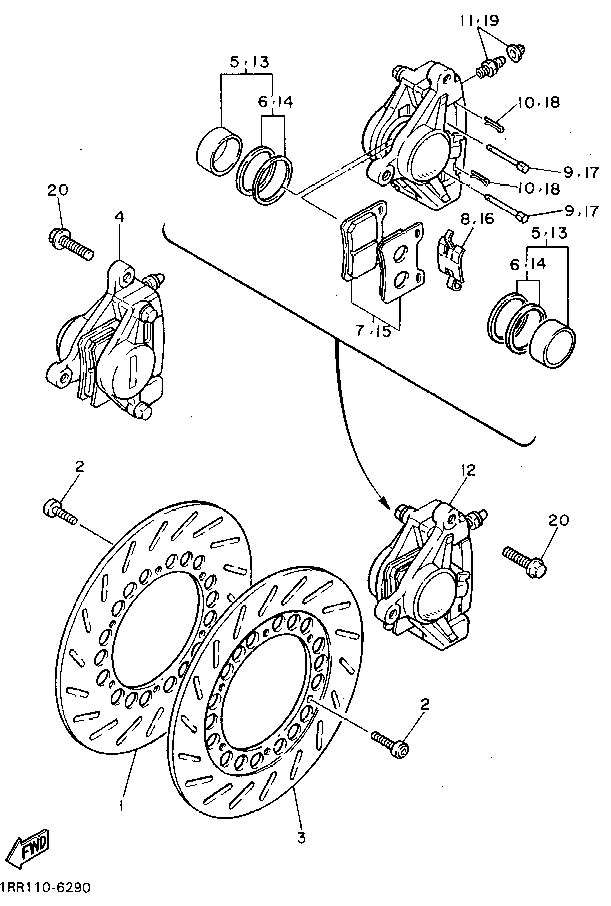 11·19
5·13
6·14
10·18
9·17
10·18
9·17
20
4
8·16
5·13
6·14
7·15
2
12
20
2
1
3
FWD
1RR110-6290