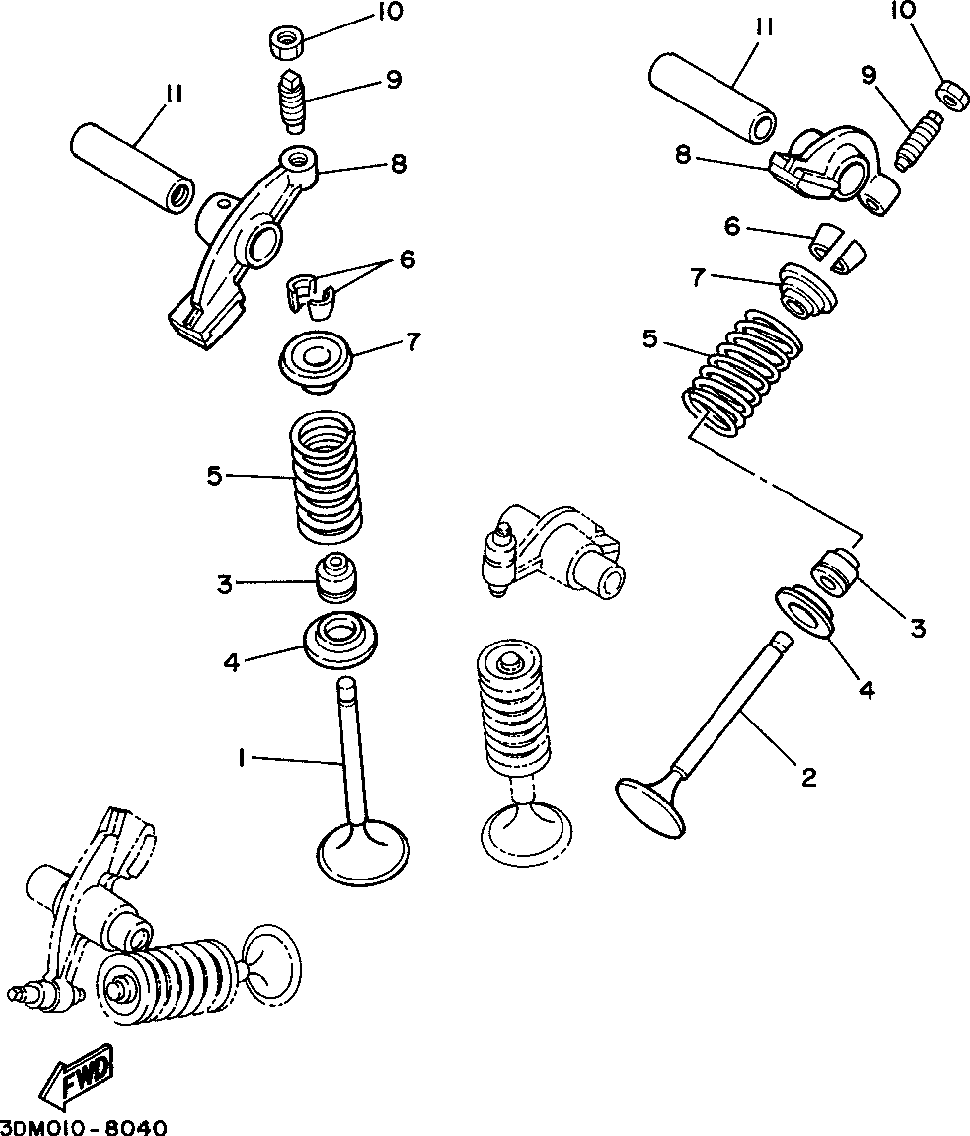 10
9
11
8
6
7
5
3
4
1
11
10
9
8
6
7
5
3
4
2
FWD
3DM010-8040