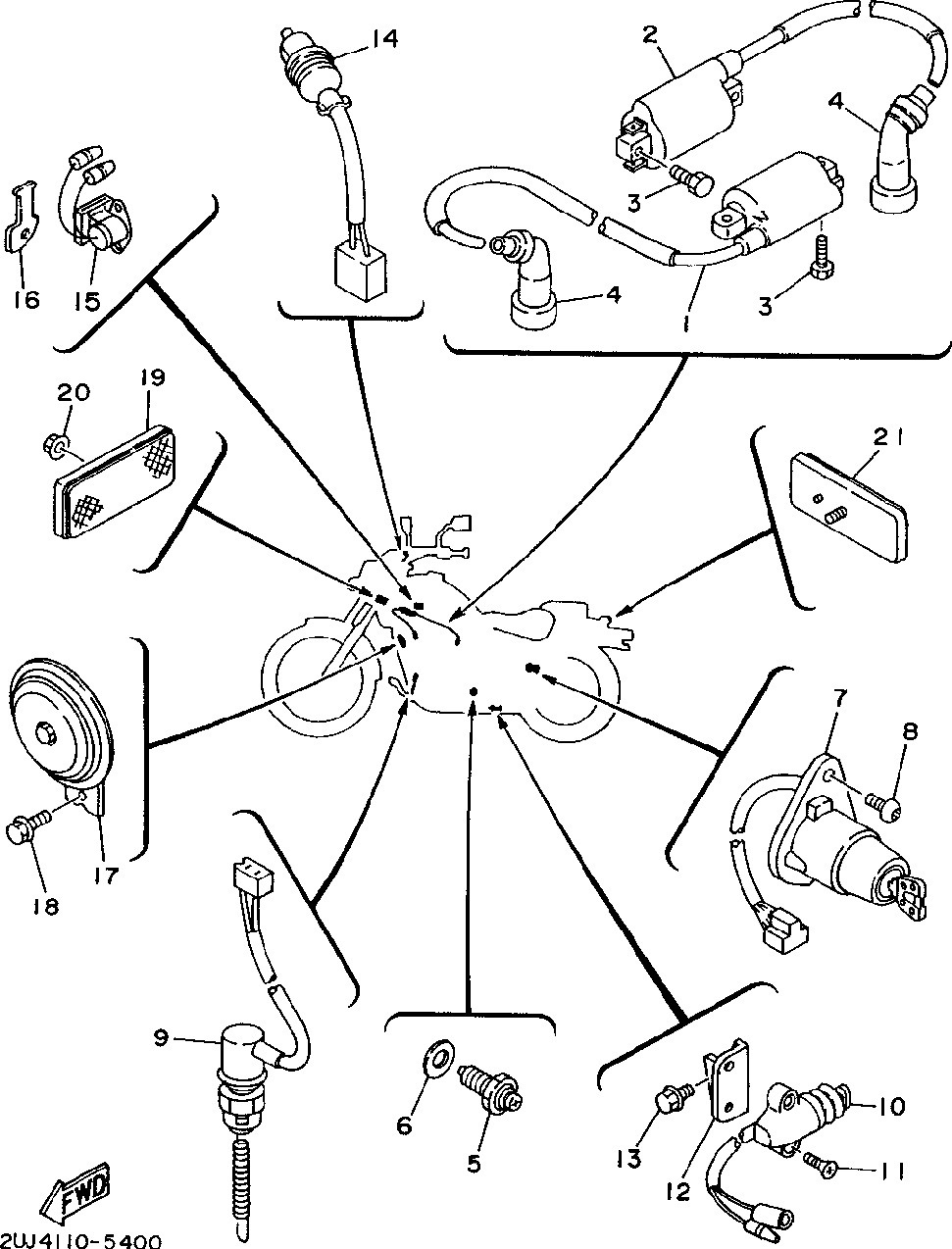 14
2
4
3
3
4
1
16
15
20
19
21
7
8
17
18
9
6
5
13
12
10
11
FWD
2UJ4110-5400