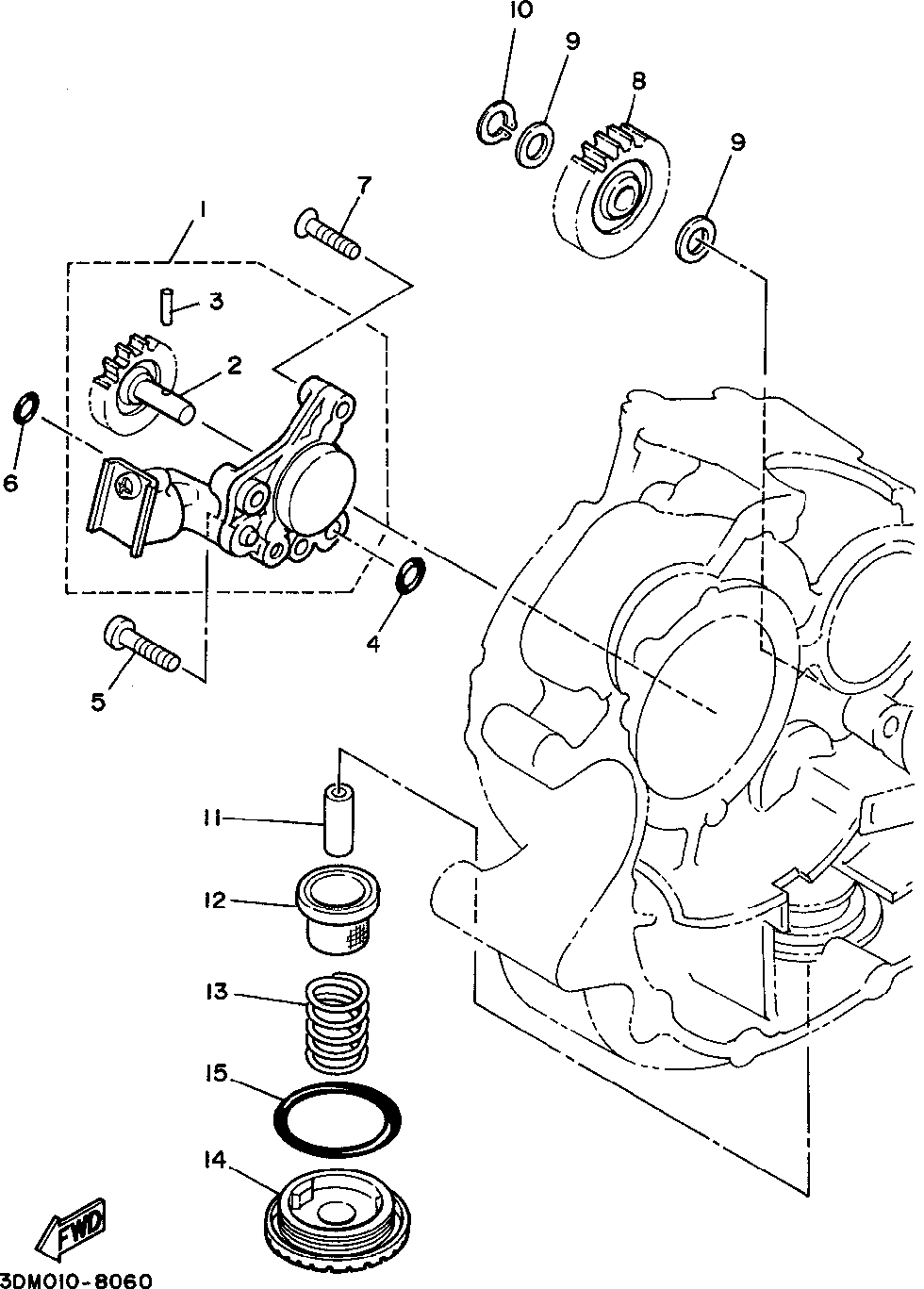 10
9
8
9
7
1
3
2
6
4
5
11
12
13
15
14
FWD
3DM010-8060