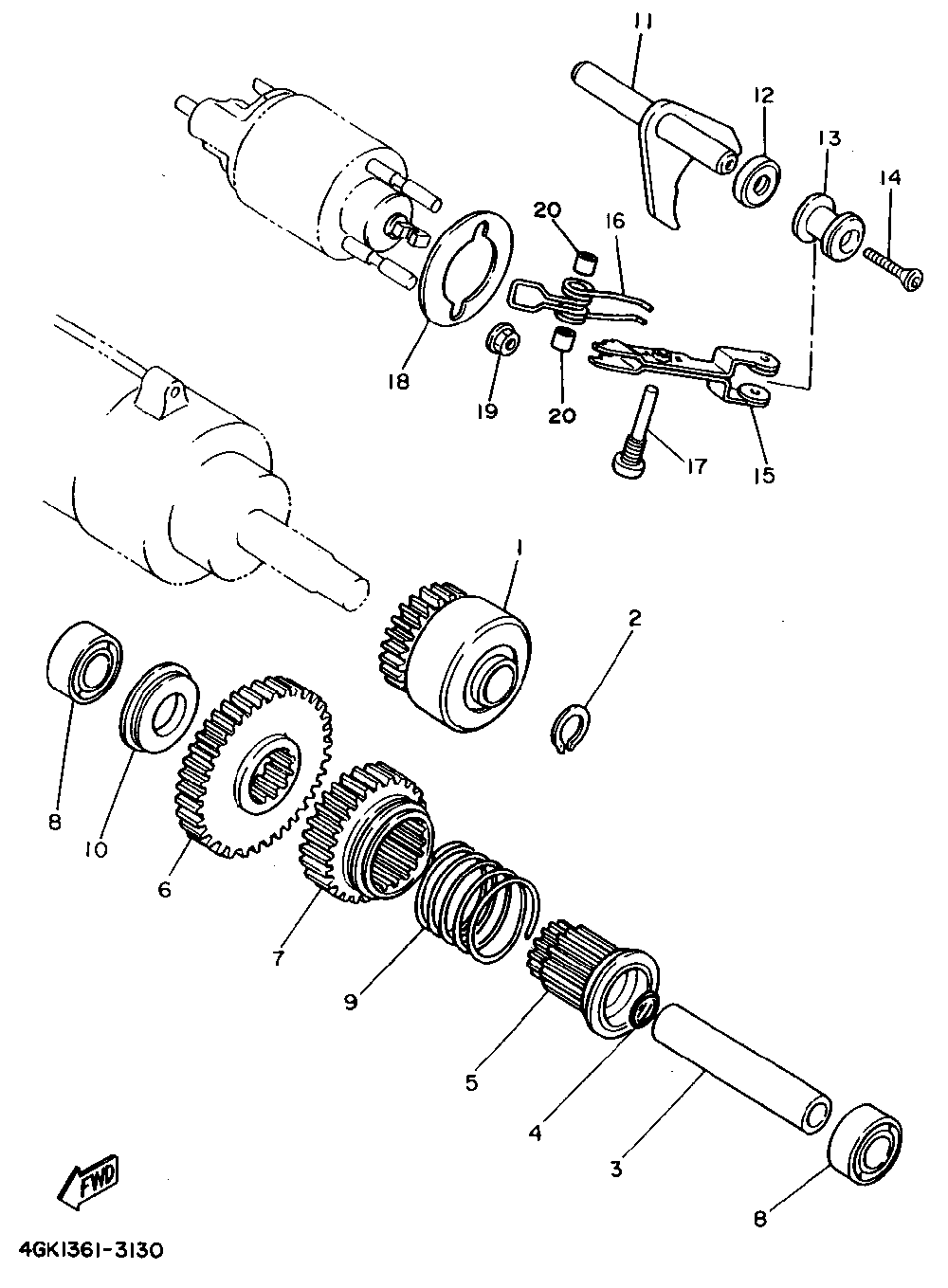 11
12
13
14
20
16
18
19
20
17
15
1
2
8
10
6
7
9
5
4
3
8
FWD
4GK1361-3130