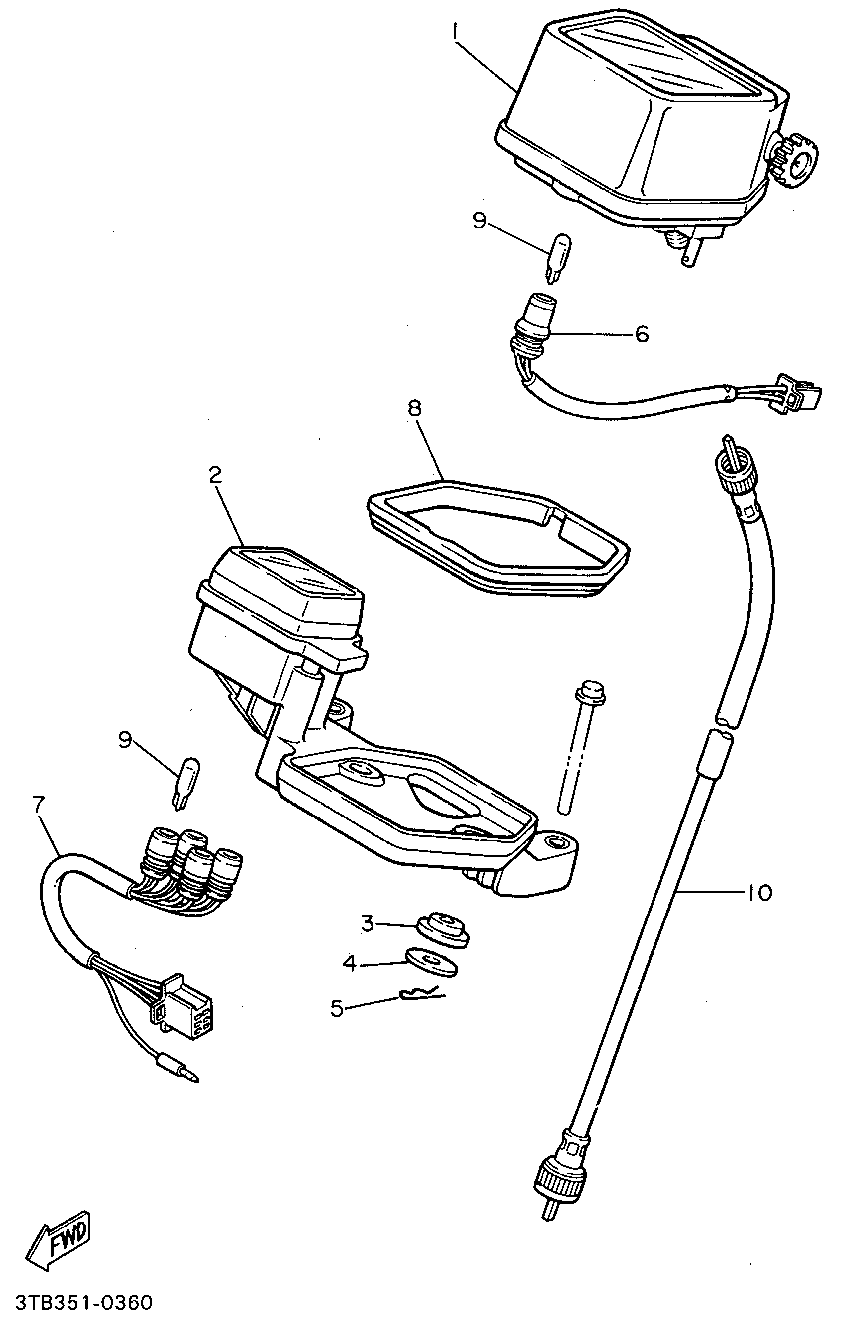 1
9
6
8
2
9
7
3
4
5
10
FWD
3TB351-0360