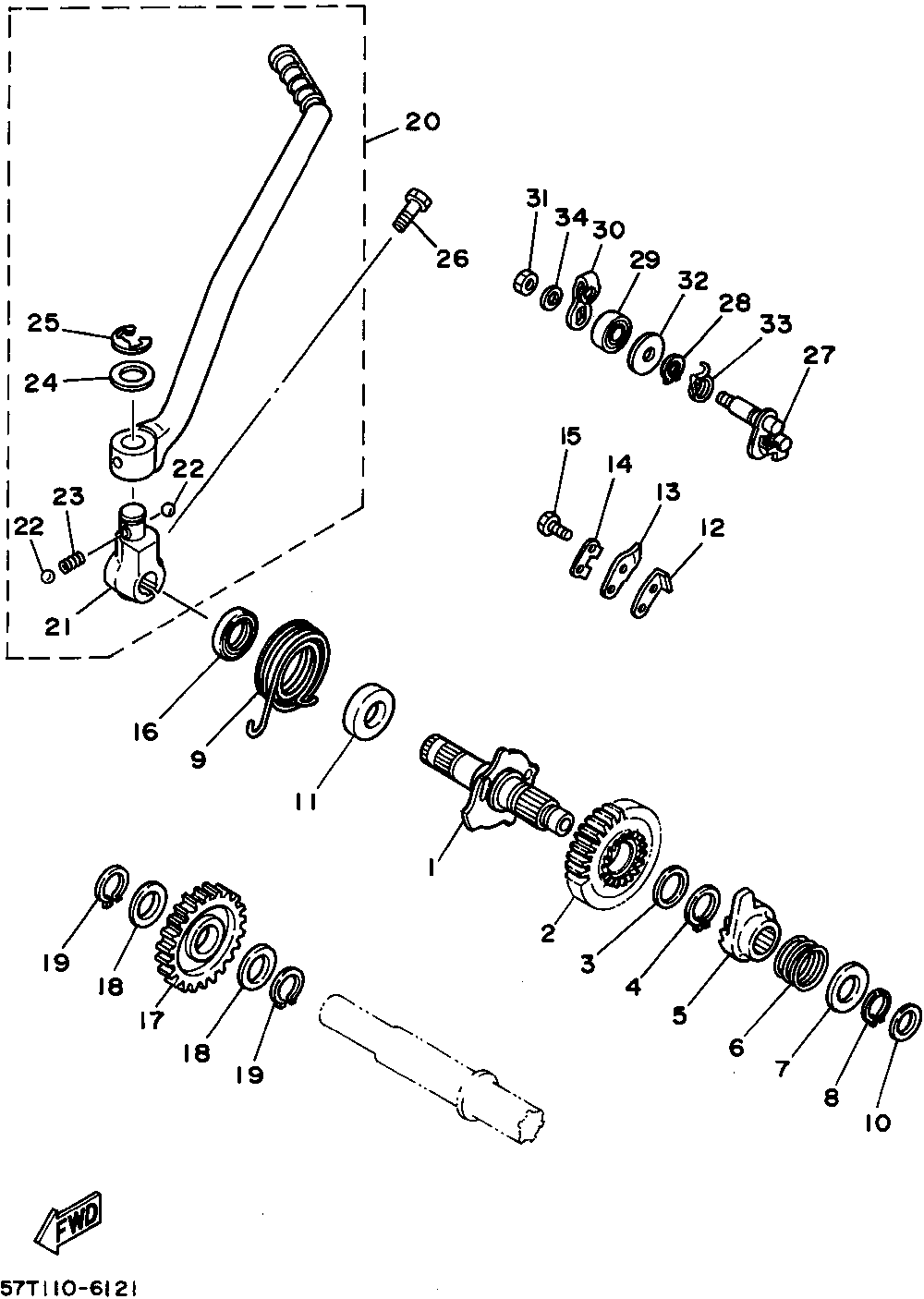 20
26
31
34
30
29
32
28
33
27
25
24
22
23
22
21
15
14
13
12
16
9
11
1
2
3
4
5
6
7
8
10
19
18
17
18
19
FWD
57T110-6121