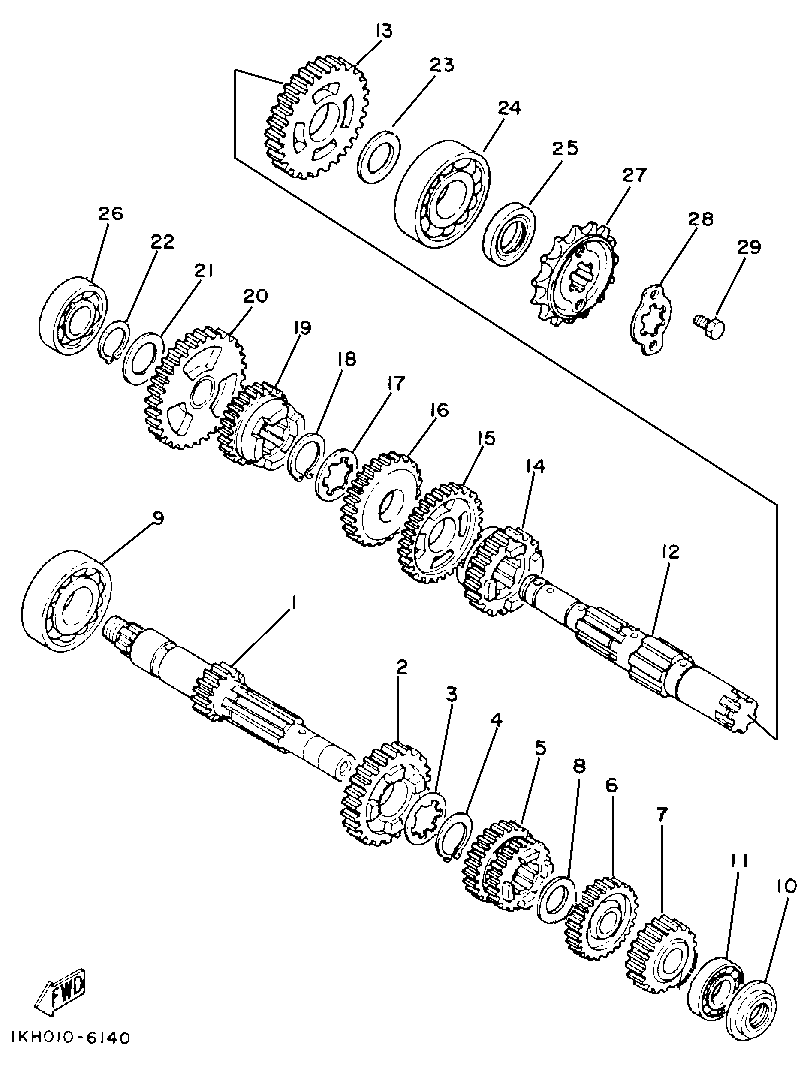 13
23
24
25
27
28
29
26
22
21
20
19
18
17
16
15
14
12
9
1
2
3
4
5
8
6
7
11
10
FWD
IKH010-6140