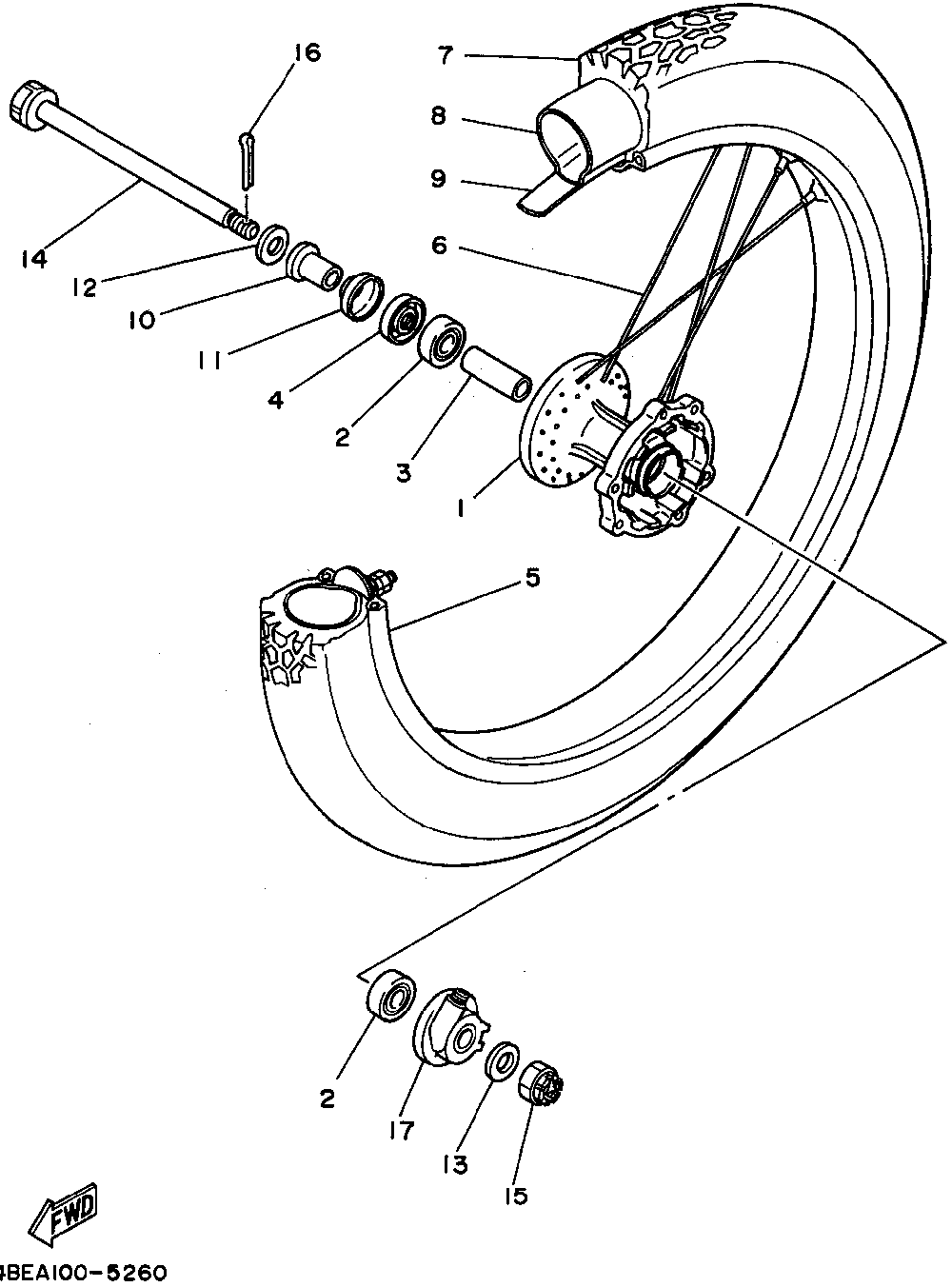 16
7
8
9
6
14
12
10
11
4
2
3
1
5
2
17
13
15
FWD
4BEA100-5260