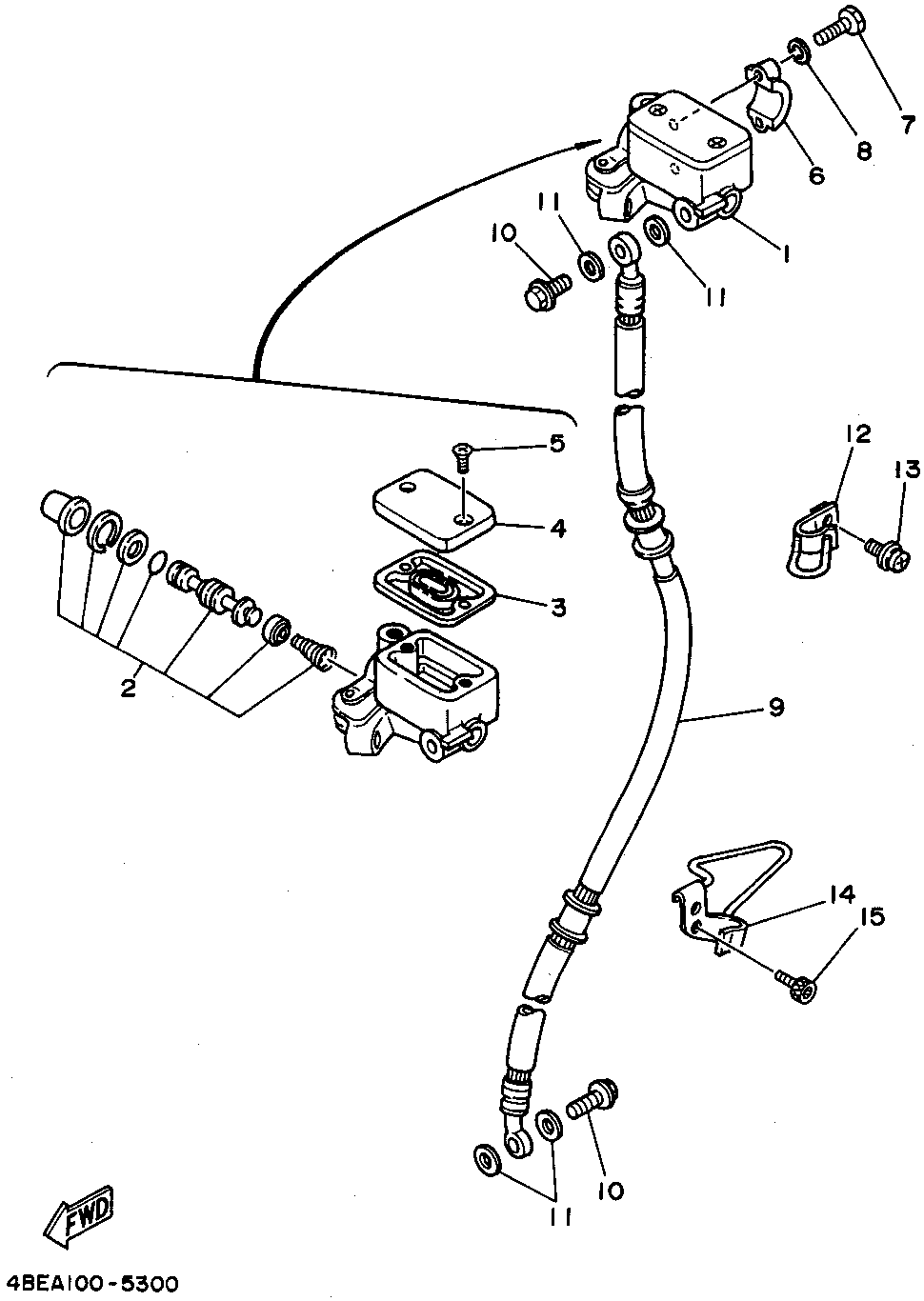 7
8
6
1
11
10
11
5
4
3
2
12
13
9
14
15
10
11
FWD
4BEA100-5300