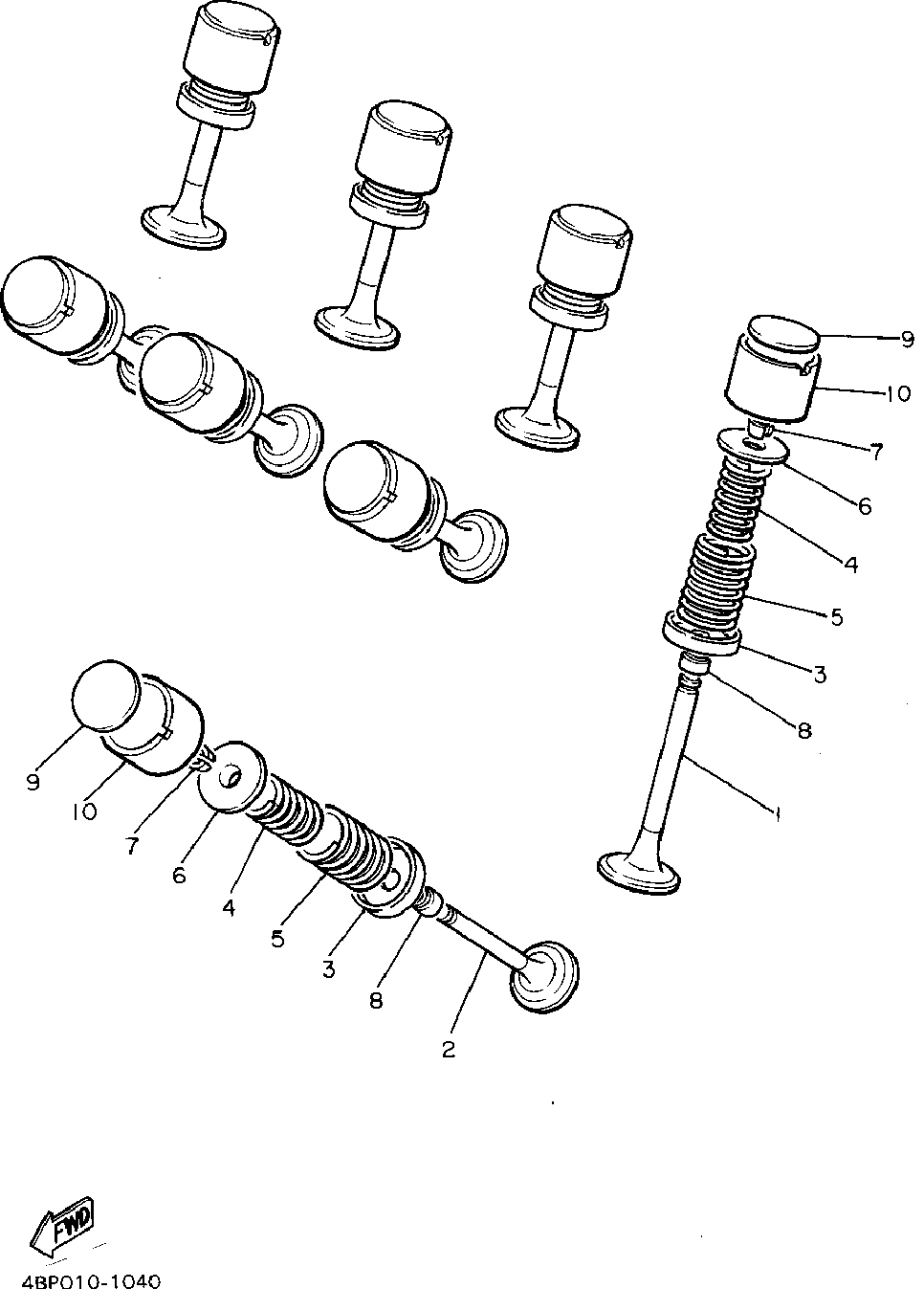 9
10
7
6
4
5
3
8
1
9
10
7
6
4
5
3
8
2
FWD
4BP010-1040