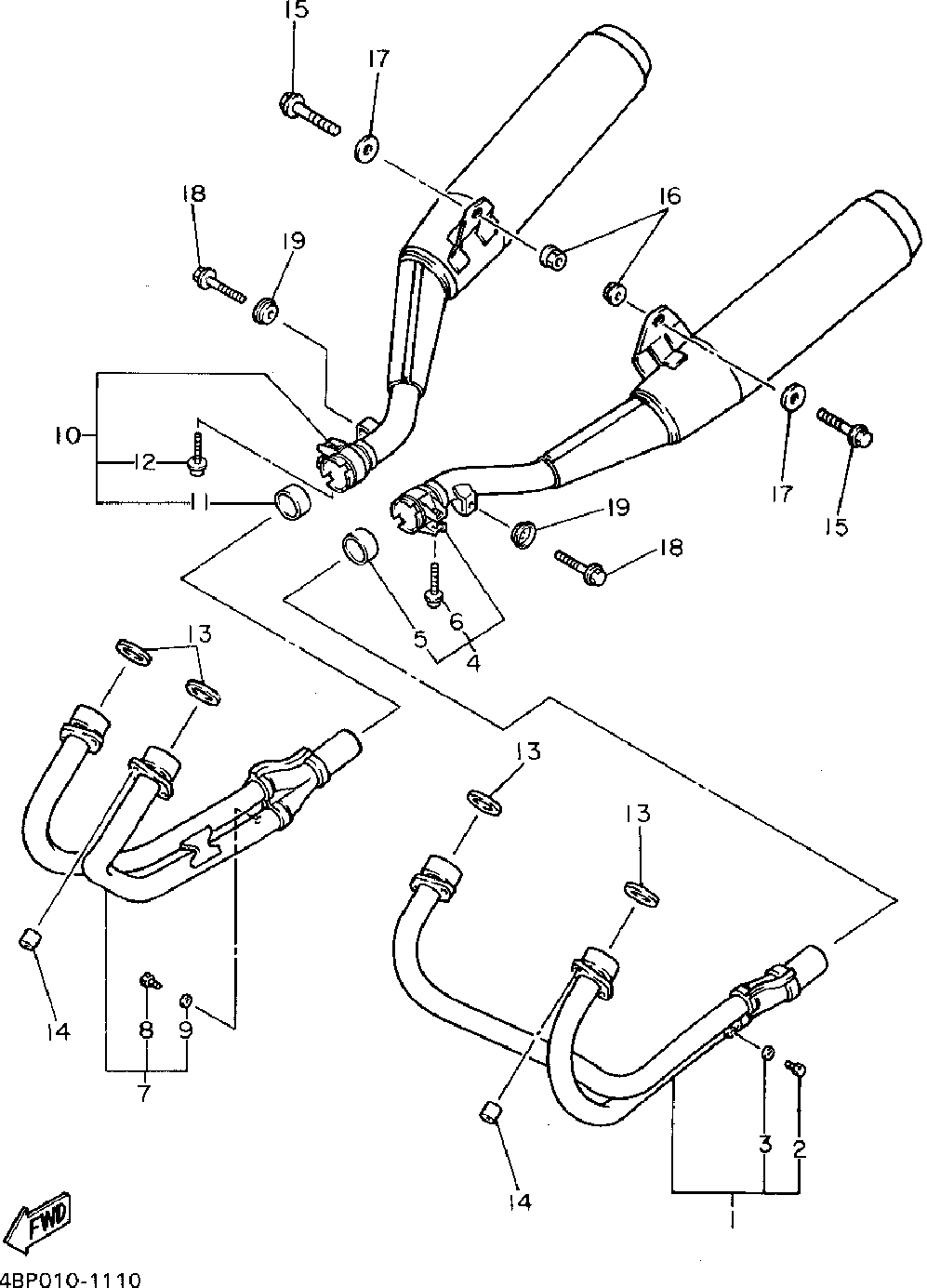 15
17
18
19
16
10
12
11
17
15
19
18
5
6
4
13
13
13
14
8
9
7
14
3
2
1
FWD
4BP010-1110