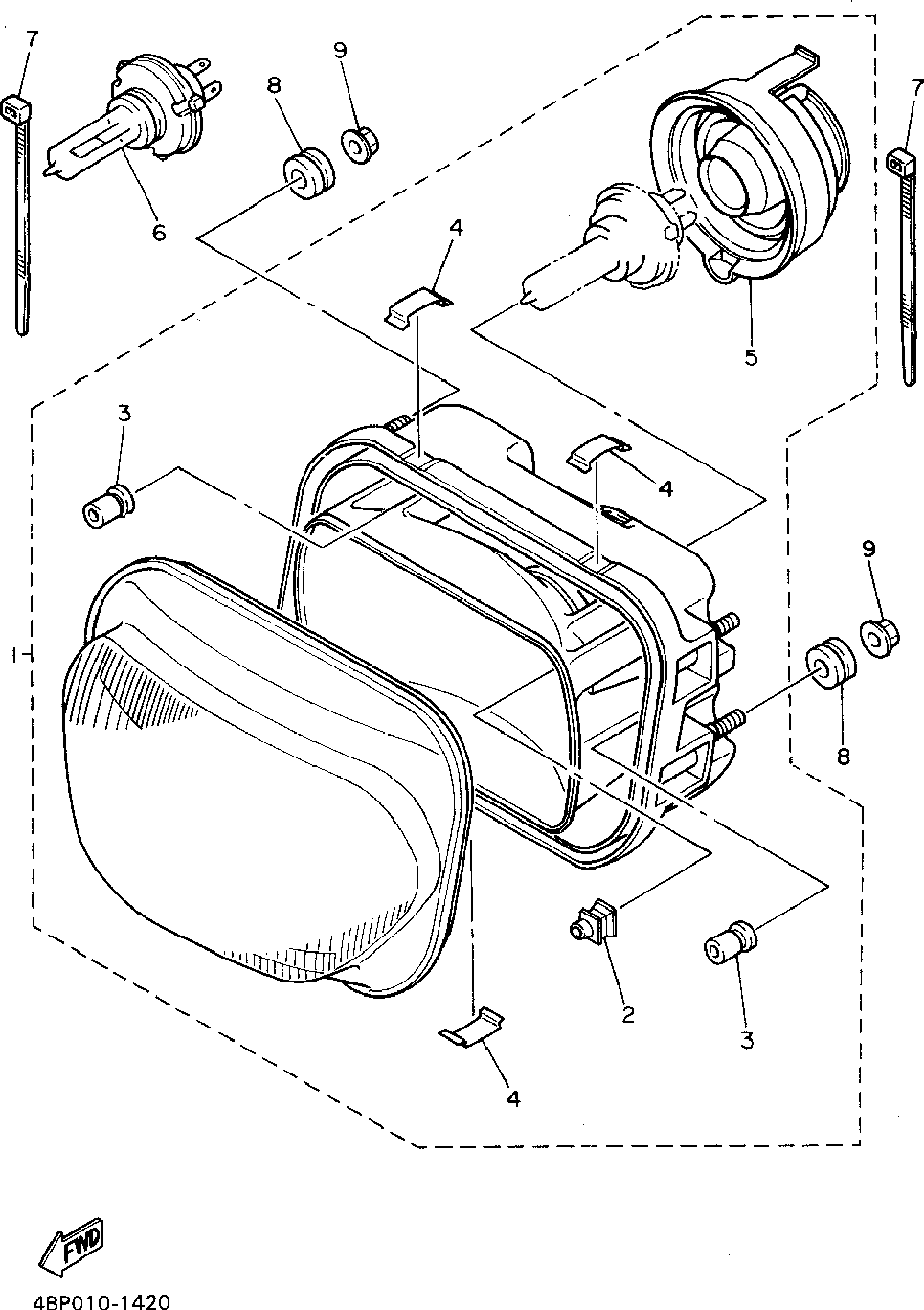 7
9
8
7
6
4
5
3
4
9
1
8
2
3
4
FWD
4BP010-1420