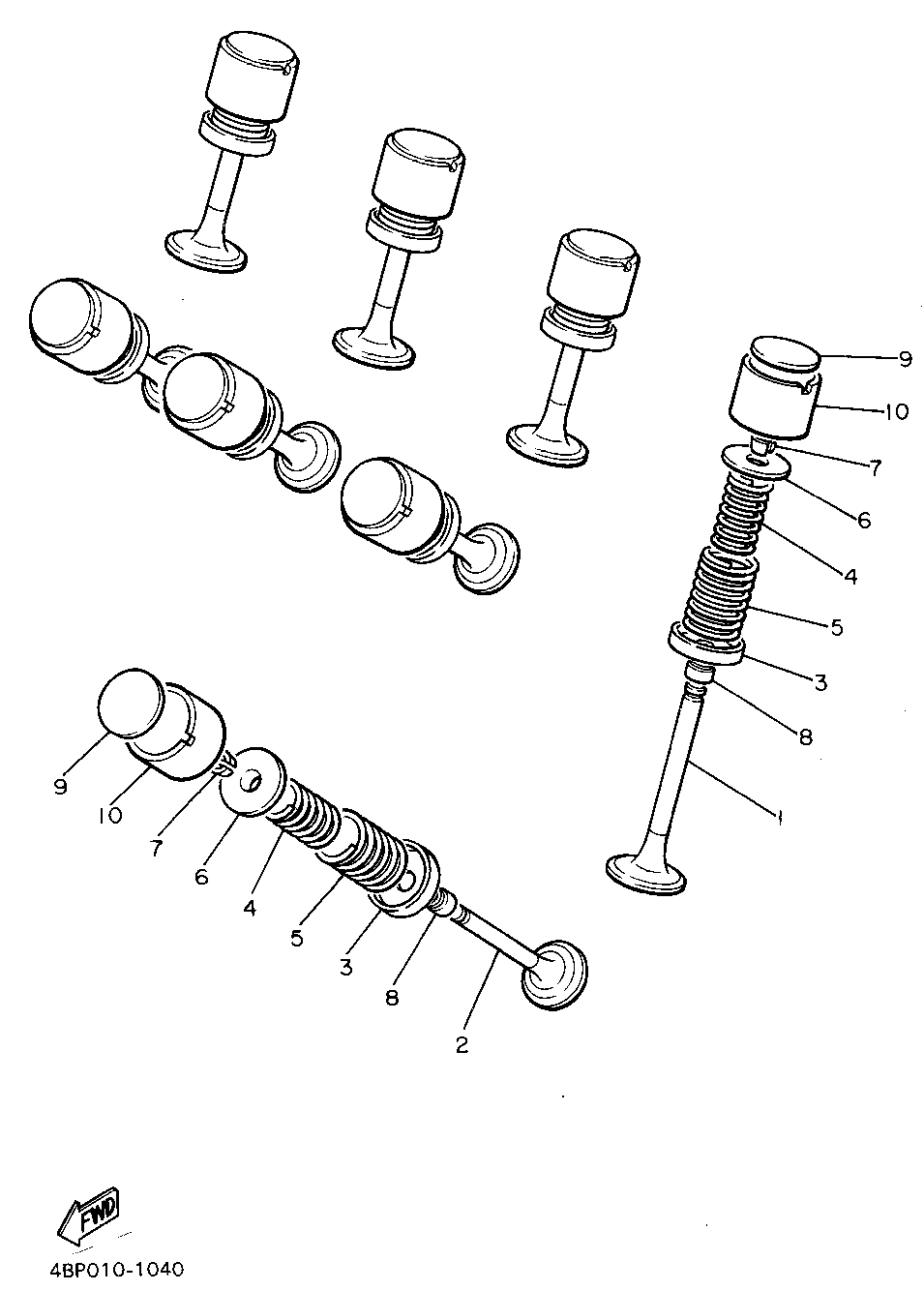 9
10
7
6
4
5
3
8
1
9
10
7
6
4
5
3
8
2
FWD
4BP010-1040