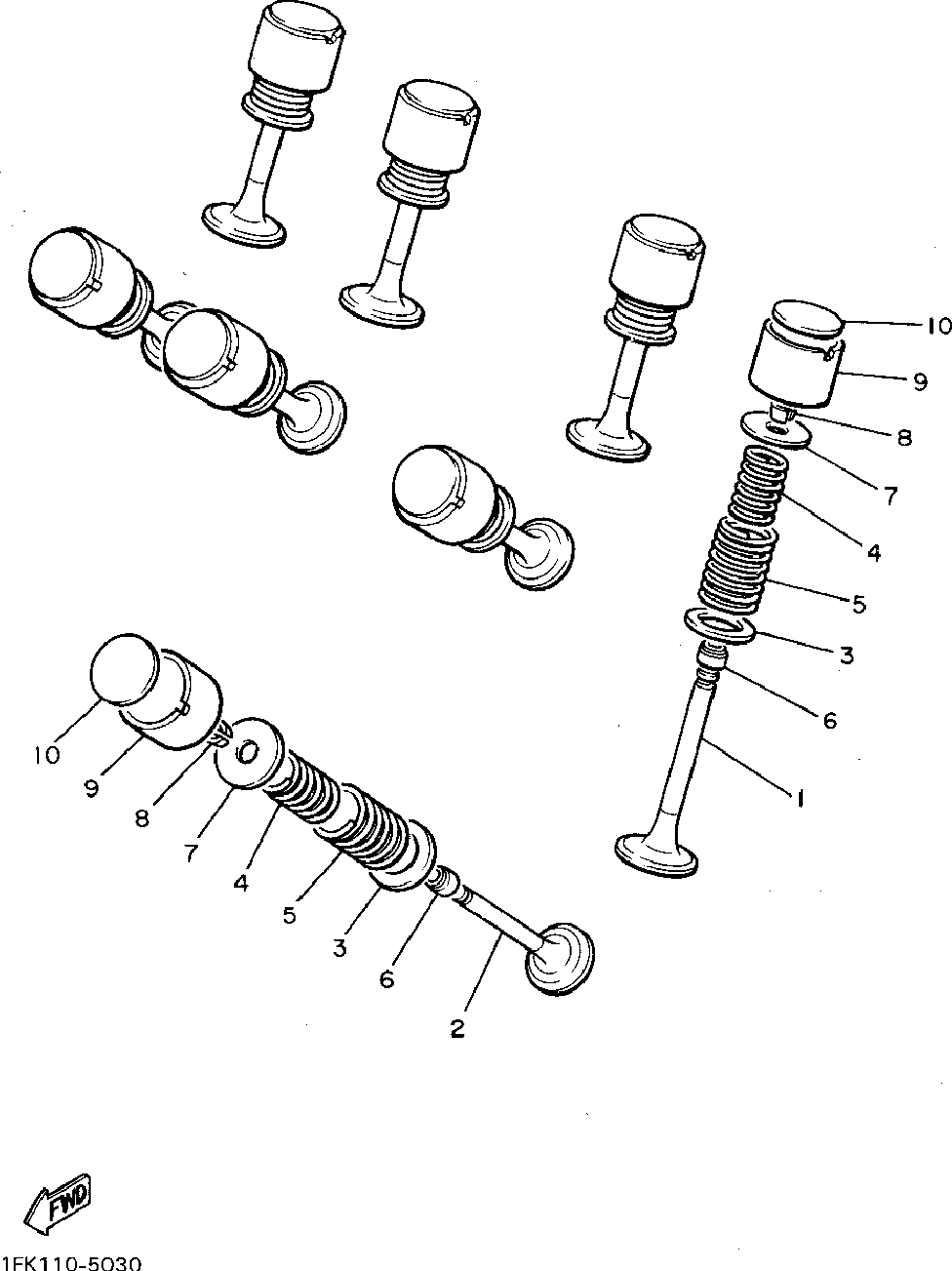 10
9
8
7
4
5
3
6
1
10
9
8
7
4
5
3
6
2
FWD
1FK110-5030