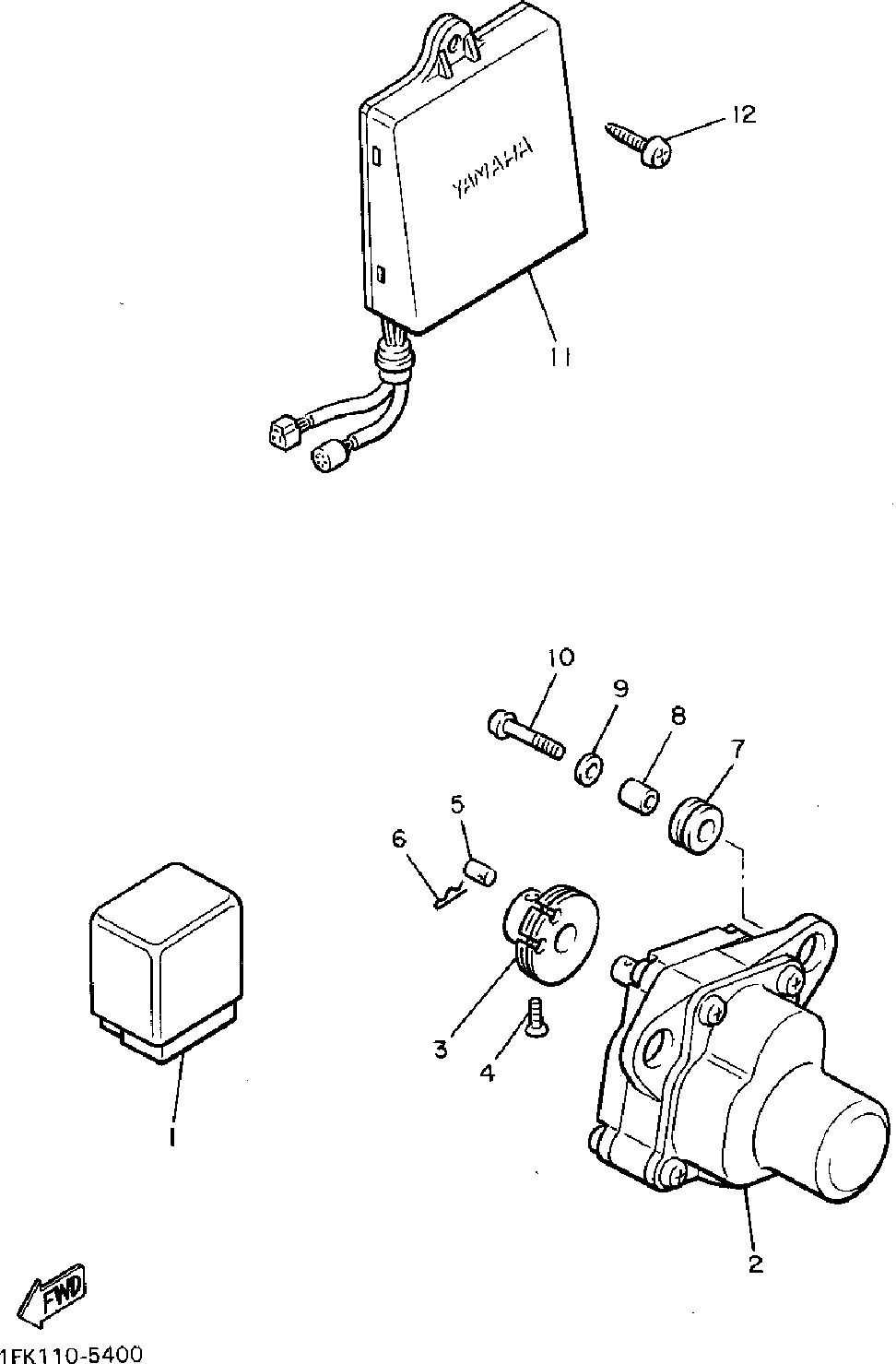 YAMAHA
12
11
10
9
8
7
5
6
3
4
1
2
FWD
1FK110-5400