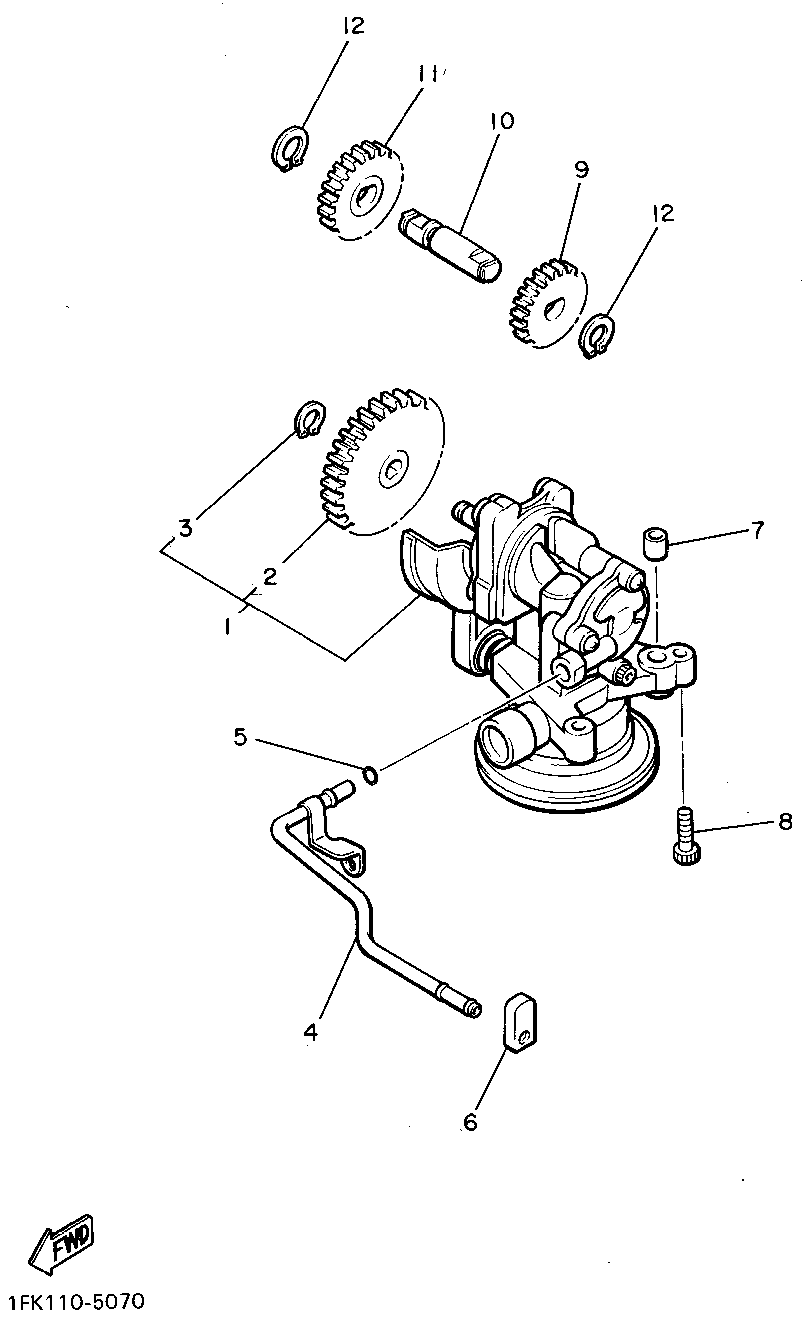 12
11
10
9
12
3
2
1
7
5
8
4
6
FWD
1FK110-5070