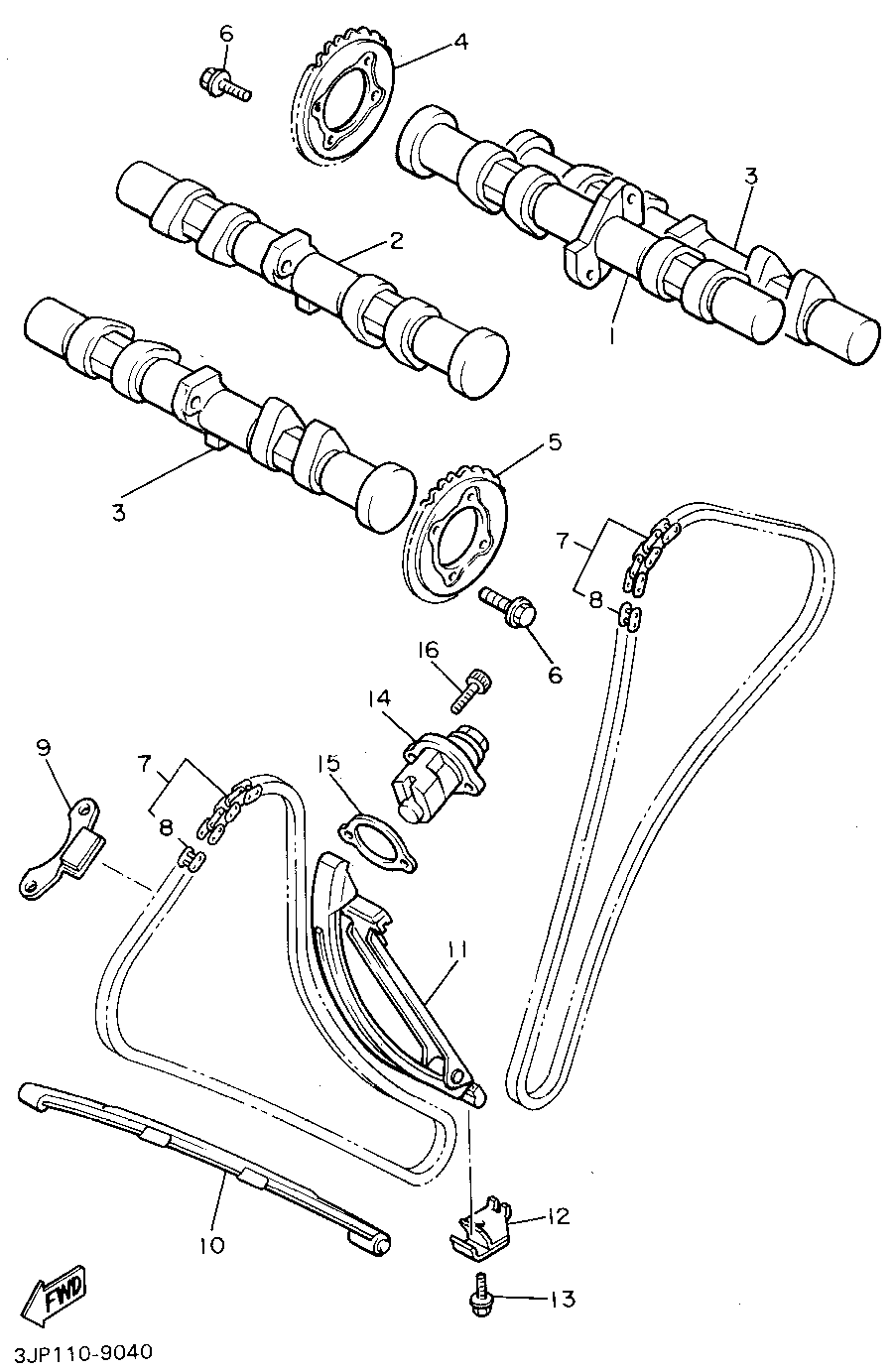 6
4
3
2
1
3
5
7
8
6
16
14
9
7
8
15
11
10
12
13
FWD
3JP110-9040