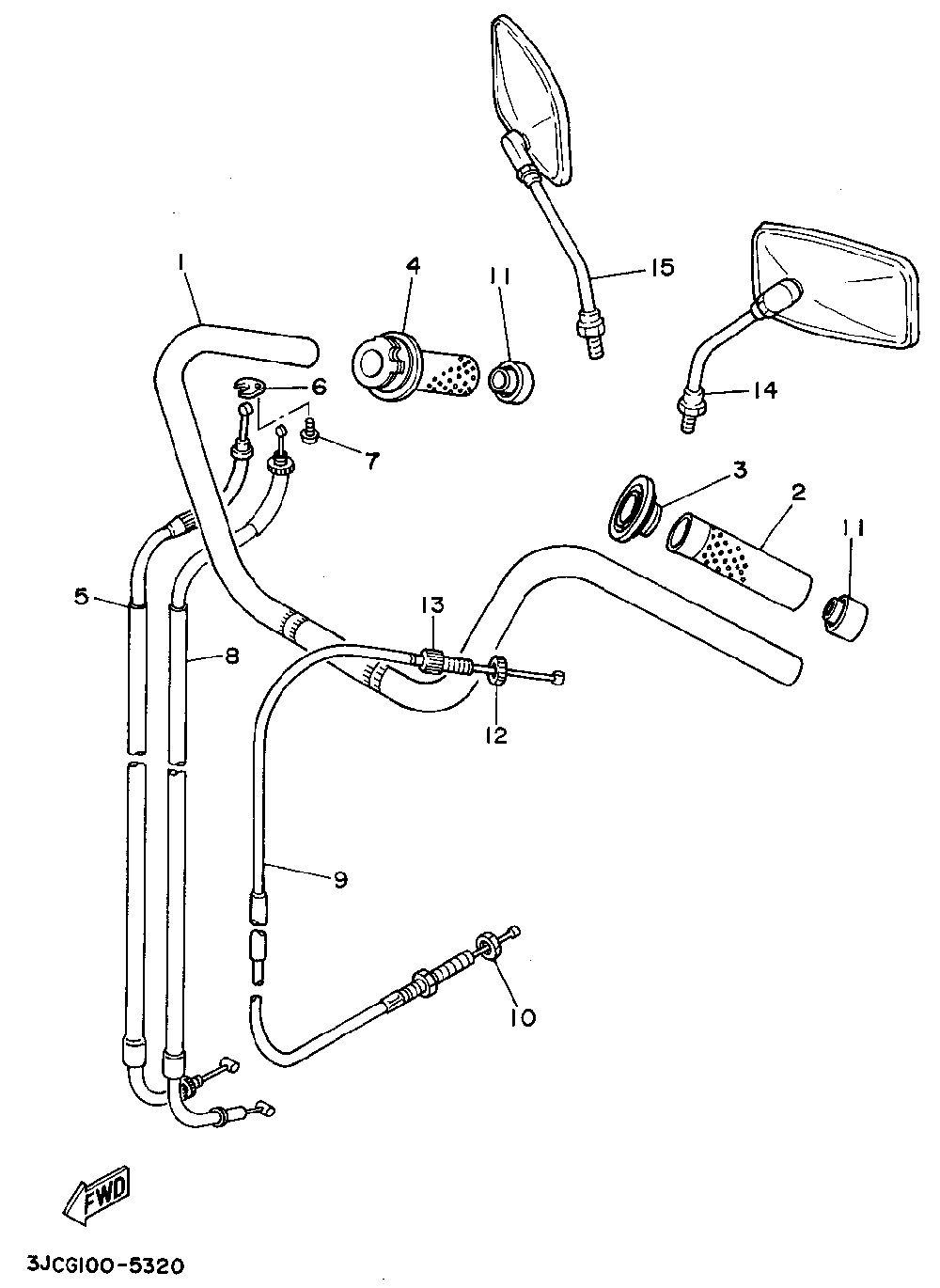 1
4
11
15
6
7
14
3
2
11
5
8
13
12
9
10
FWD
3JCG100-5320