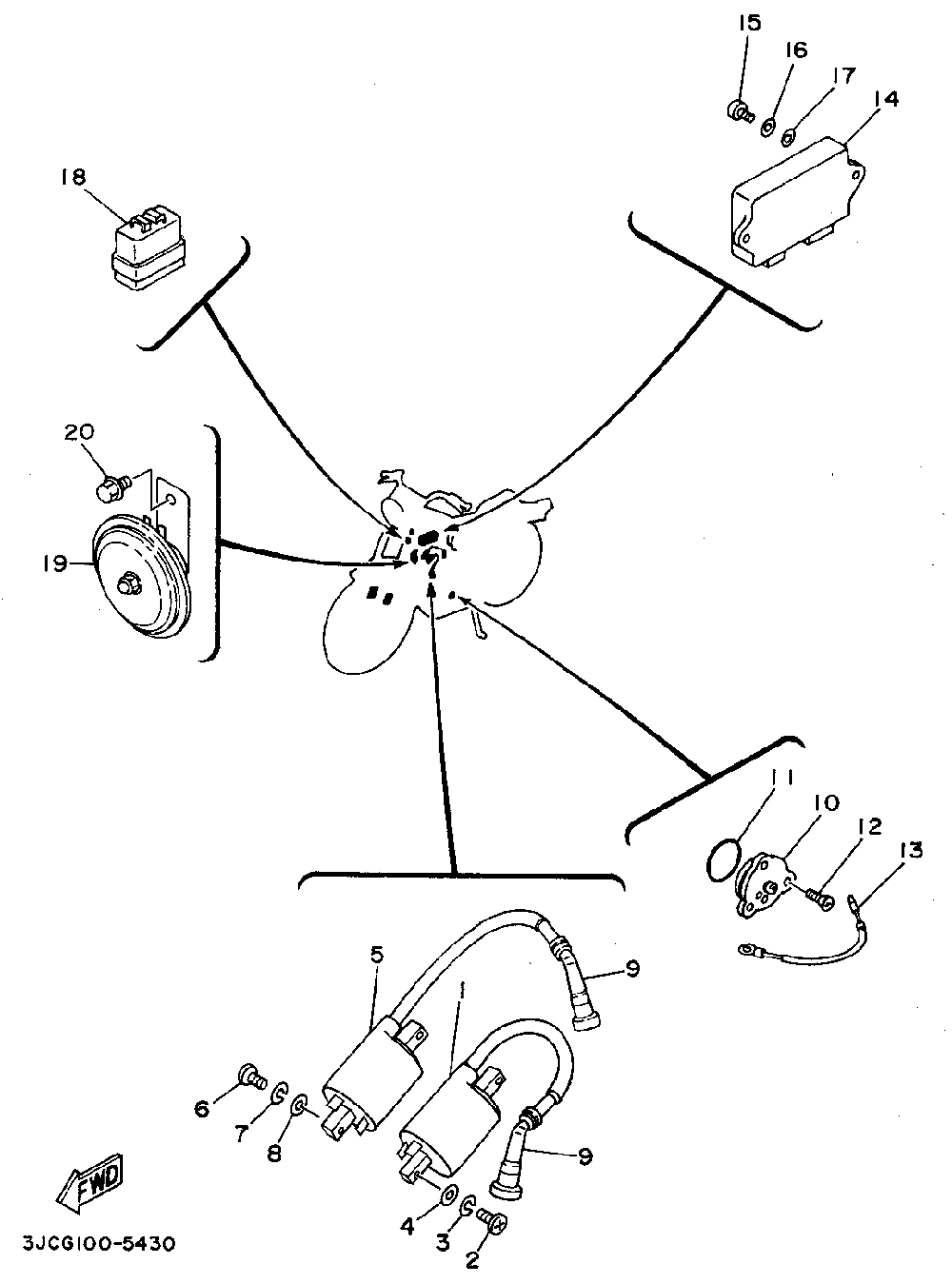 15
16
17
14
18
20
19
11
10
12
13
5
1
9
6
7
8
9
4
3
2
FWD
3JCG100-5430