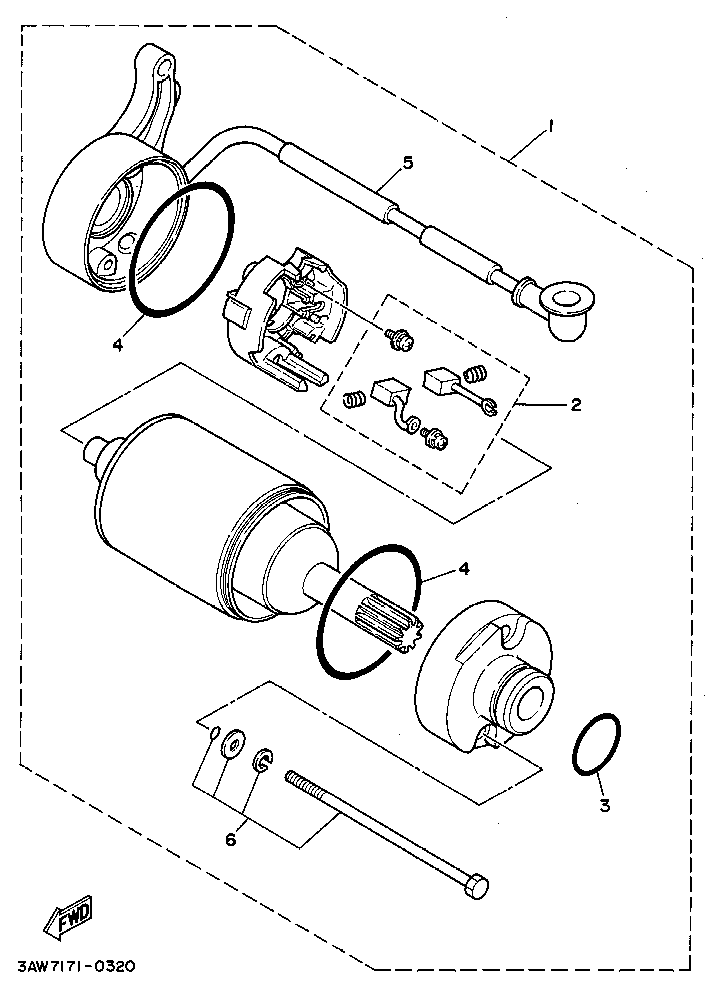 1
5
4
2
4
3
6
FWD
3AW7171-0320