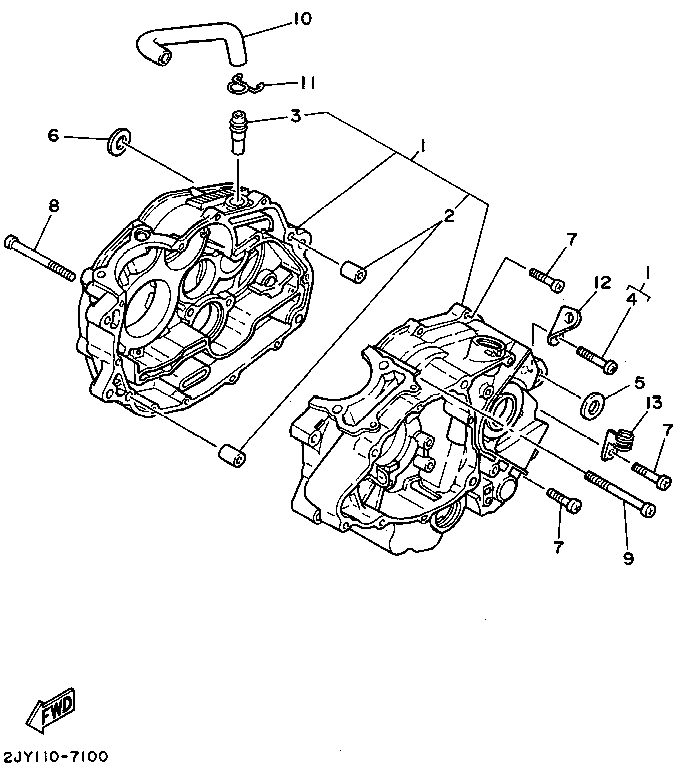 10
11
3
6
1
8
2
7
12
1
4
5
13
7
7
9
FWD
2JY110-7100