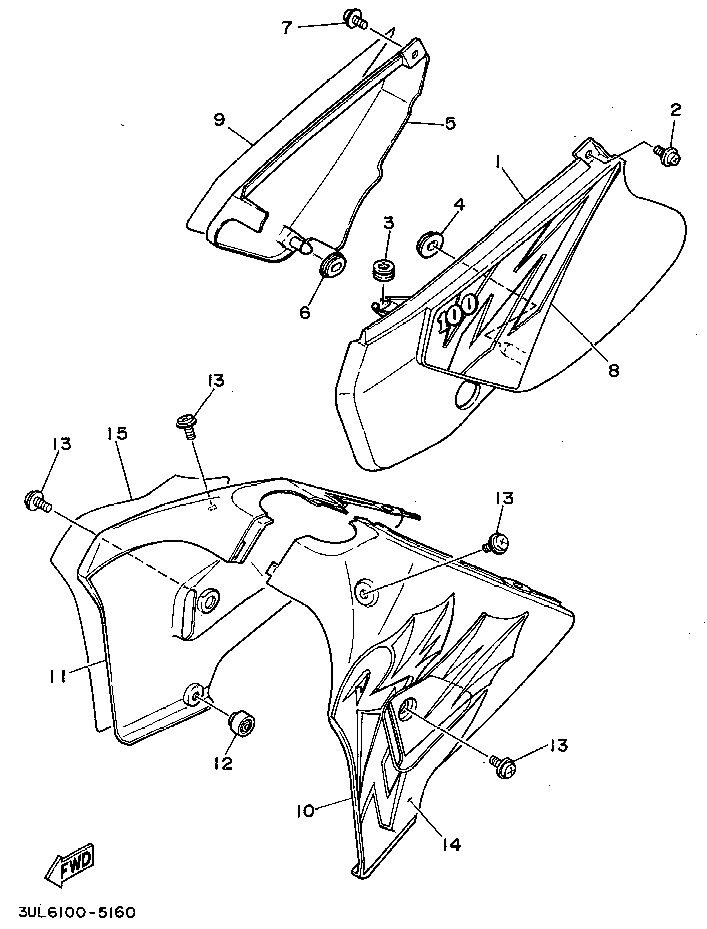 7
9
5
2
1
3
4
6
100
8
13
13
15
13
11
12
13
10
14
FWD
3UL6100-5160