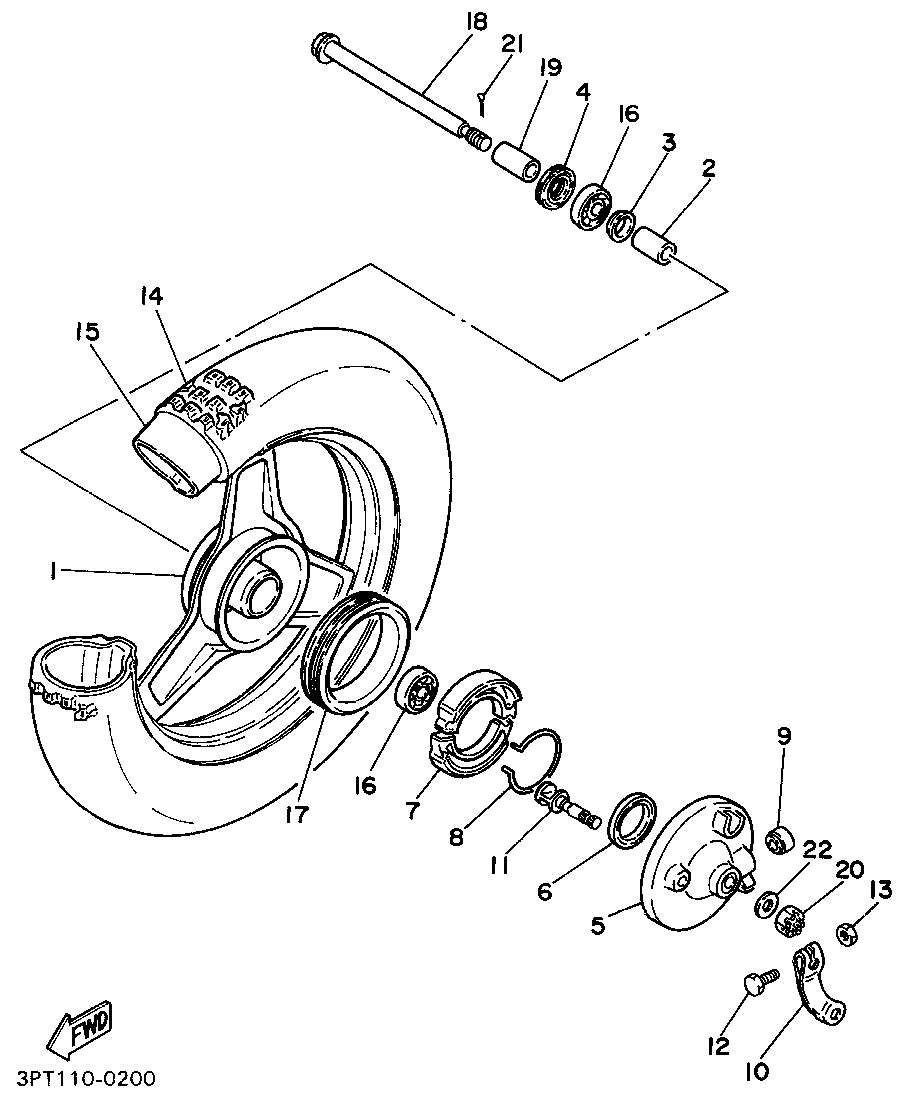 18
21
19
4
16
3
2
14
15
1
16
17
7
8
11
6
5
9
22
20
13
12
10
FWD
3PT110-0200