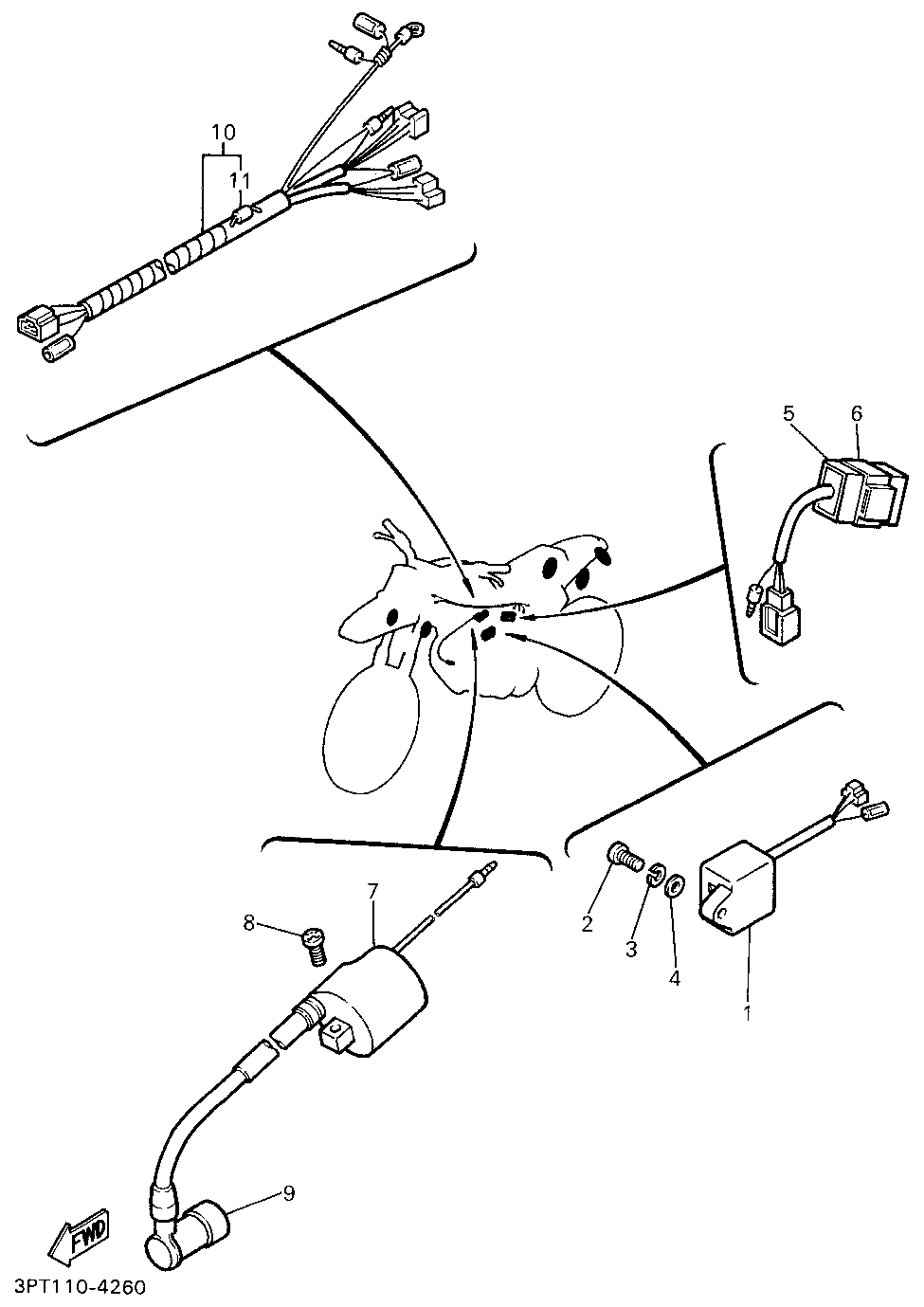 10
11
5
6
7
8
2
3
4
1
9
FWD
3PT110-4260