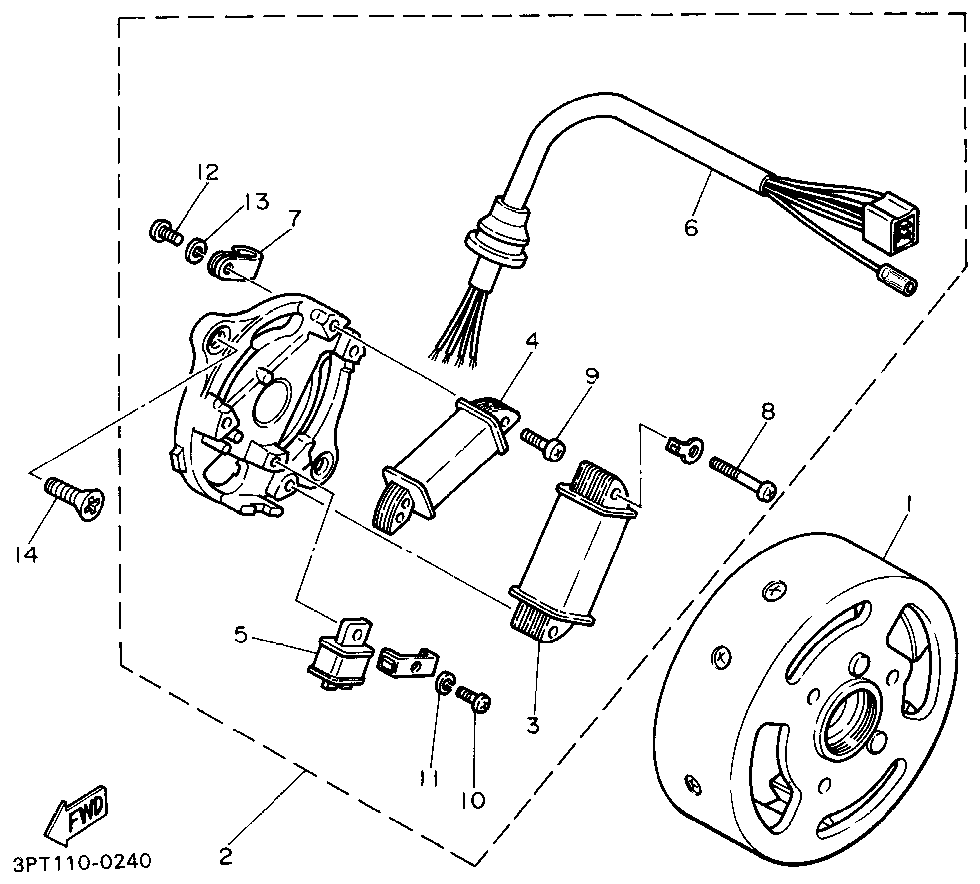 12
13
7
6
4
9
8
14
1
5
3
11
10
FWD
3PT110-0240
2