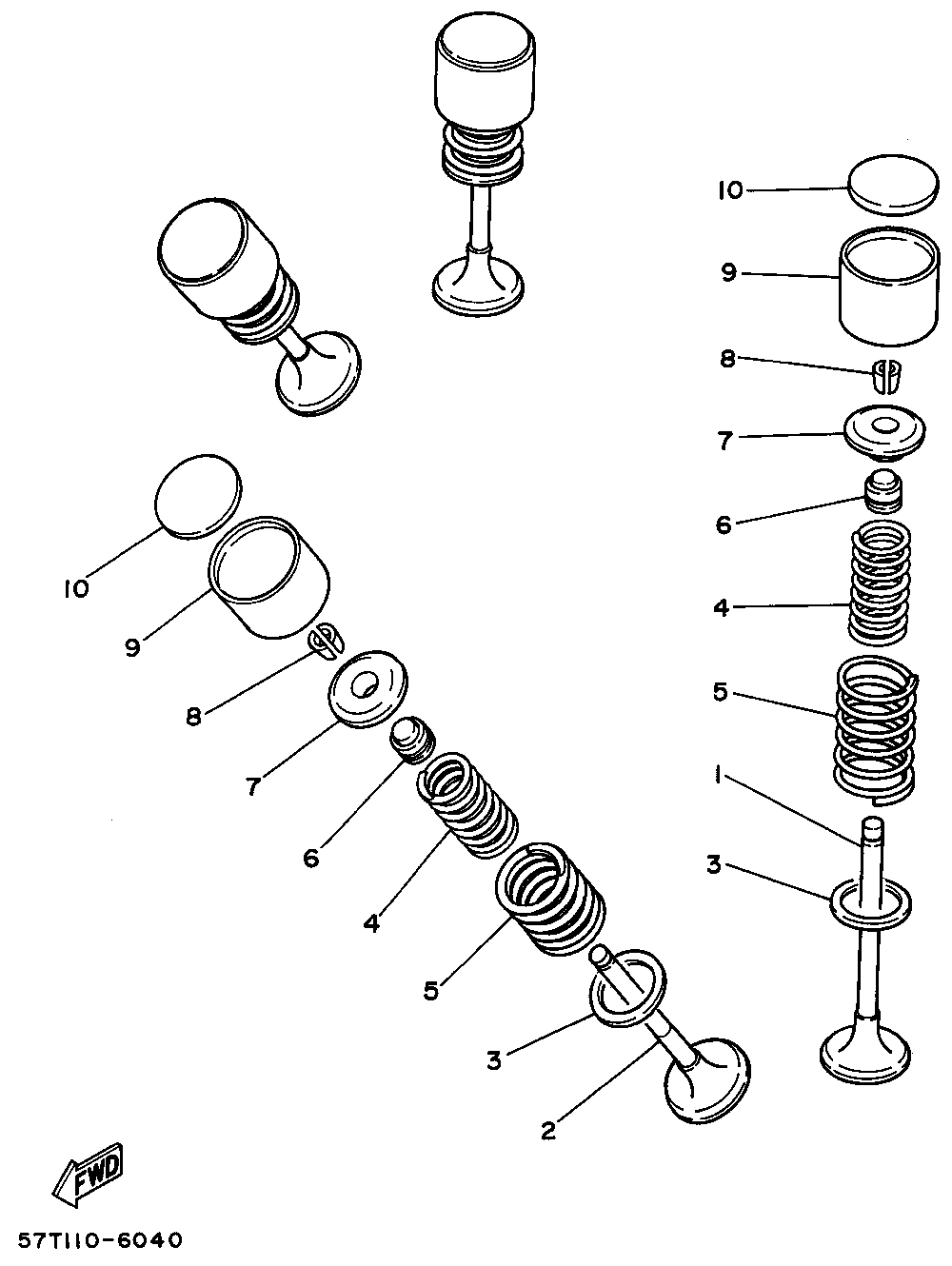 10
9
8
7
6
4
5
1
3
10
9
8
7
6
4
5
3
2
FWD
57T110-6040