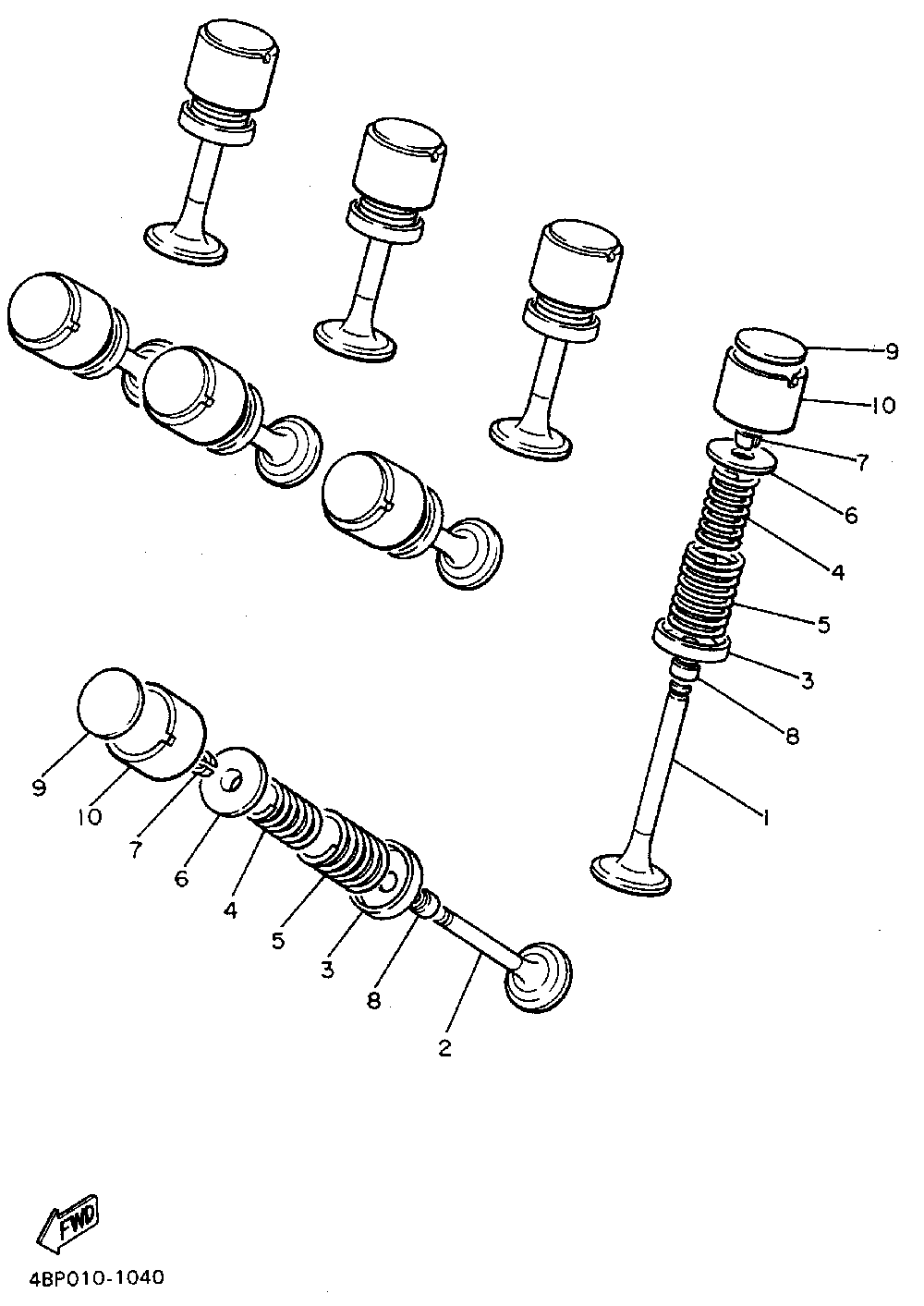 9
10
7
6
4
5
3
8
1

9
10
7
6
4
5
3
8
2

FWD

4BP010-1040