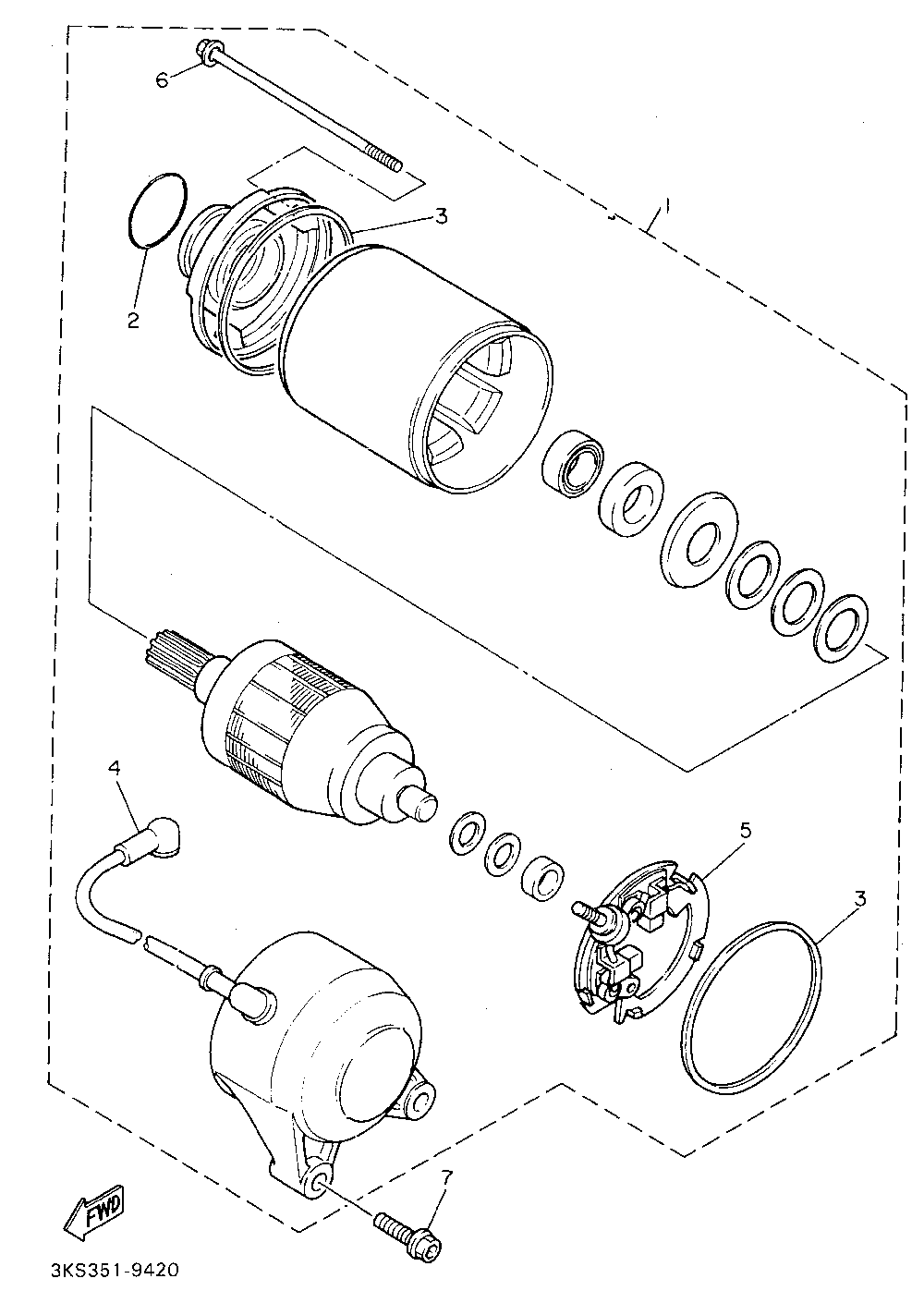 6

3

1

2

4

5

3

7

FWD

3KS351-9420