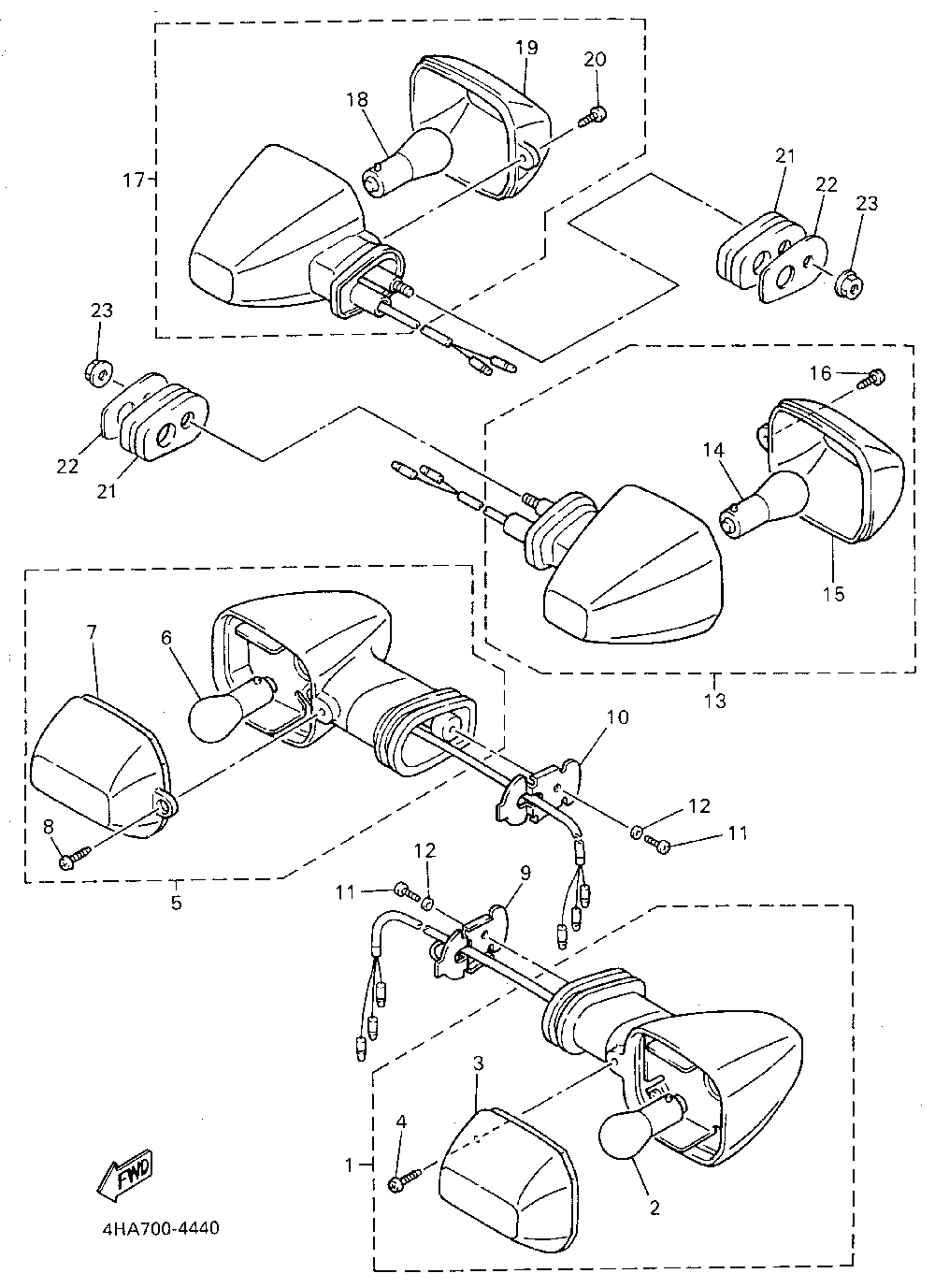 19
20
18
17
21
22
23
23
22
21
16
14
15
13
7
6
10
12
11
8
5
12
11
9
3
4
1
2
FWD
4HA700-4440