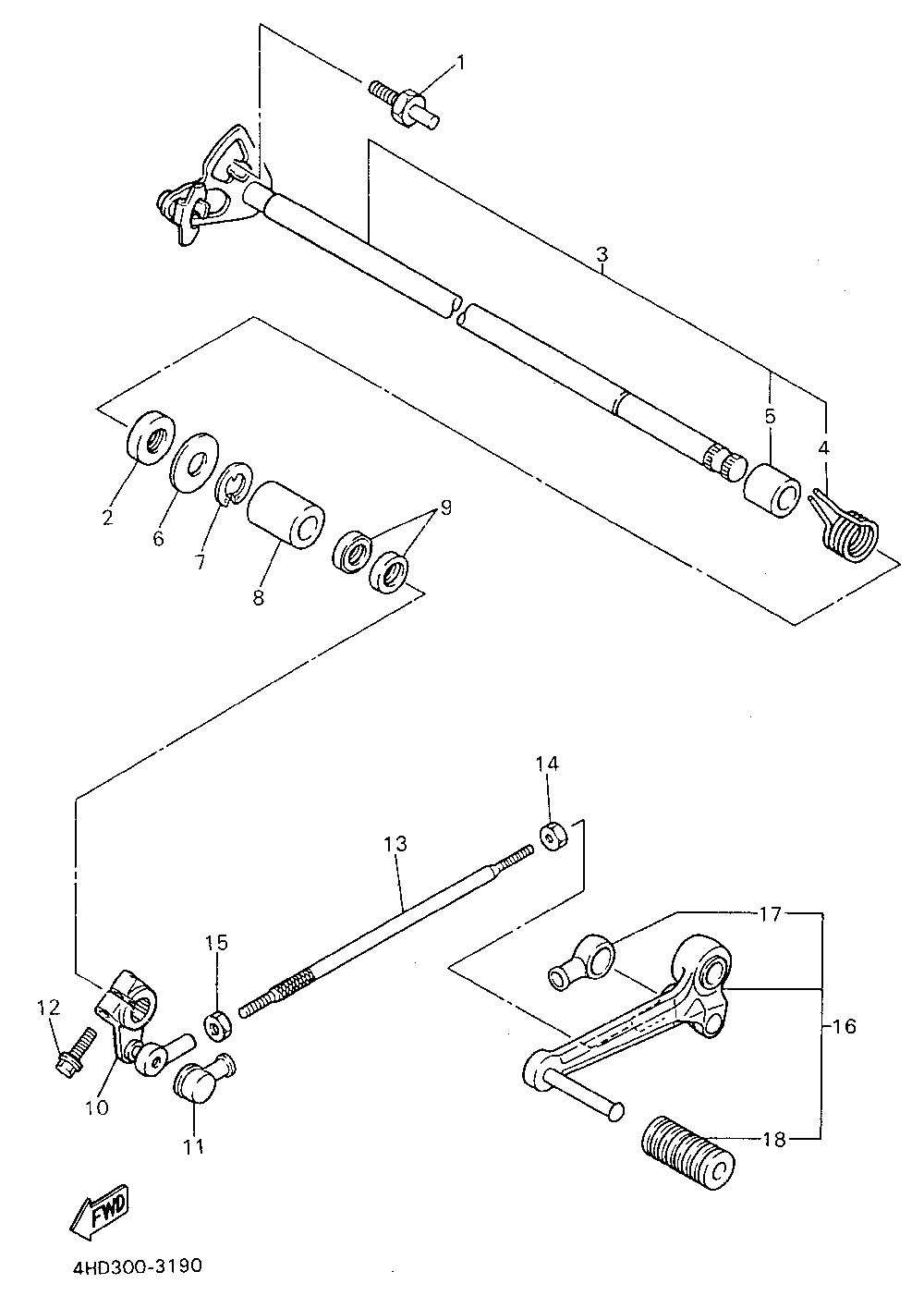 1
3
5
4
2
6
7
8
9
14
13
17
15
12
16
10
11
18
FWD
4HD300-3190