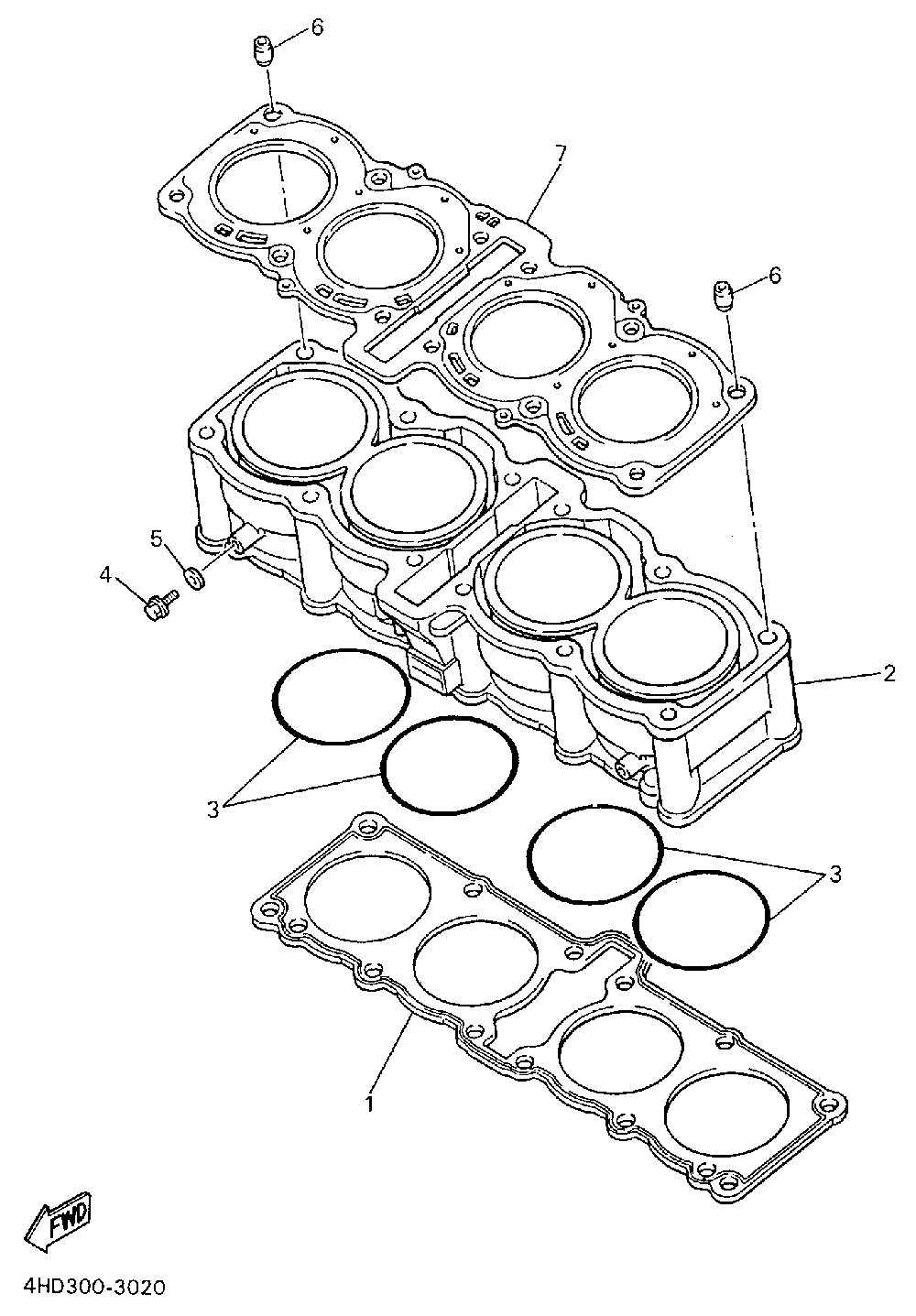 6
7
6
5
4
2
3
3
1
FWD
4HD300-3020