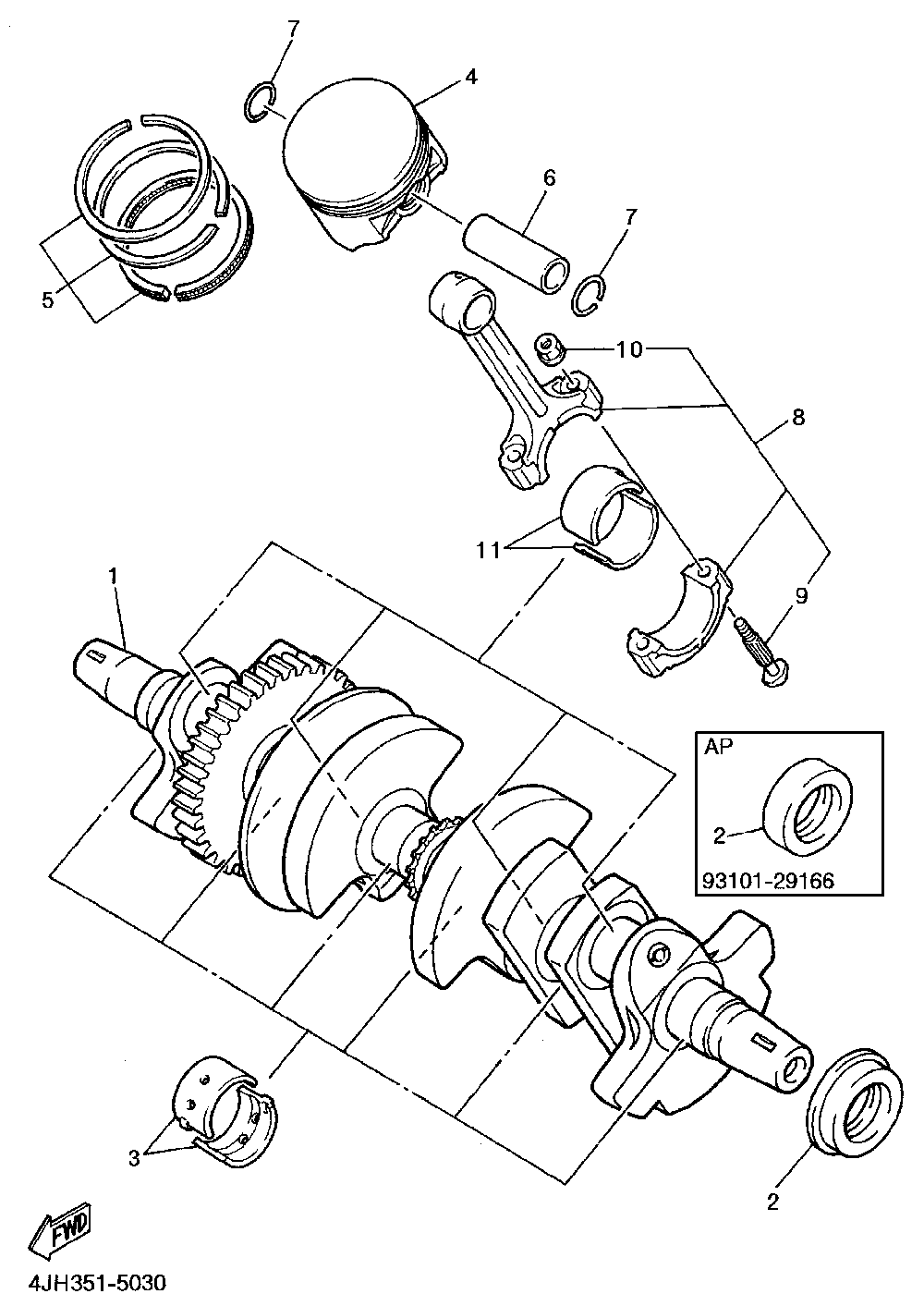 7
4
6
7
5
10
8
11
1
9
AP
2
93101-29166
3
2
FWD
4JH351-5030