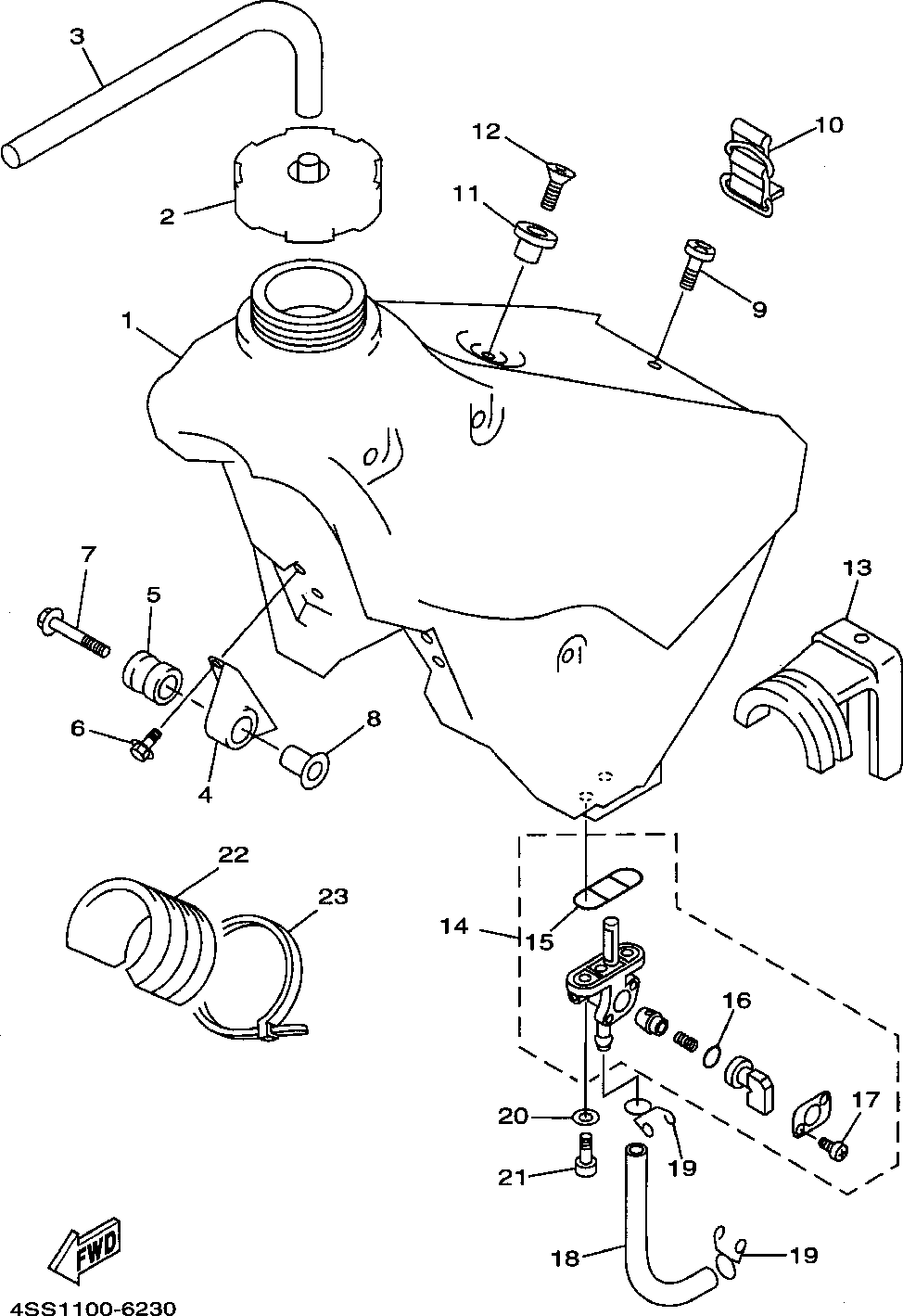 3

12

10

2

11

9

1

7

5

13

6

8

4

22

23

14

15

16

17

20

19

21

18

19

FWD

4SS1100-6230