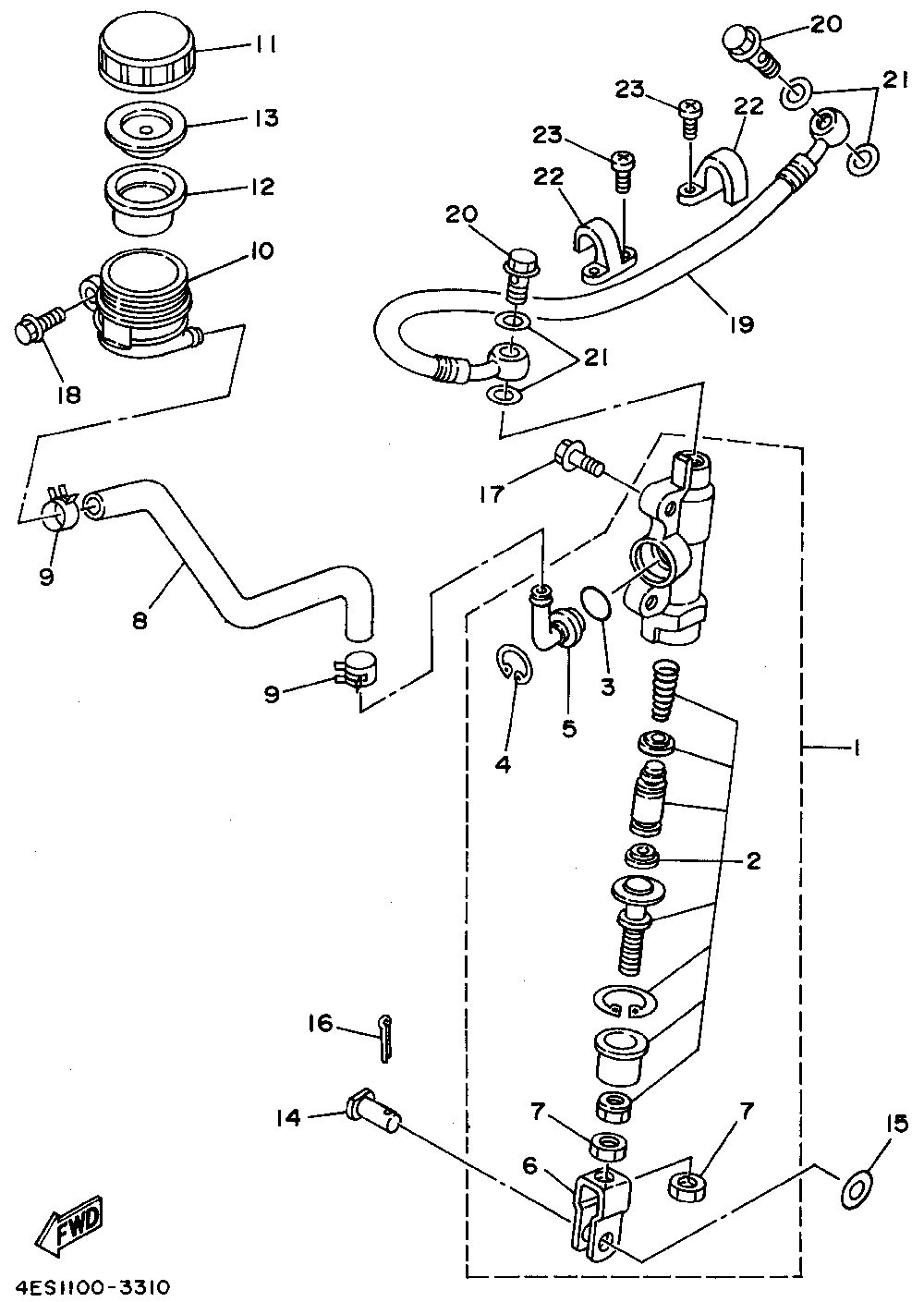 11
13
12
10
18
20
23
22
21
23
22
20
19
21
17
9
8
9
3
5
4
1
2
16
14
7
7
6
15
FWD
4ES1100-3310